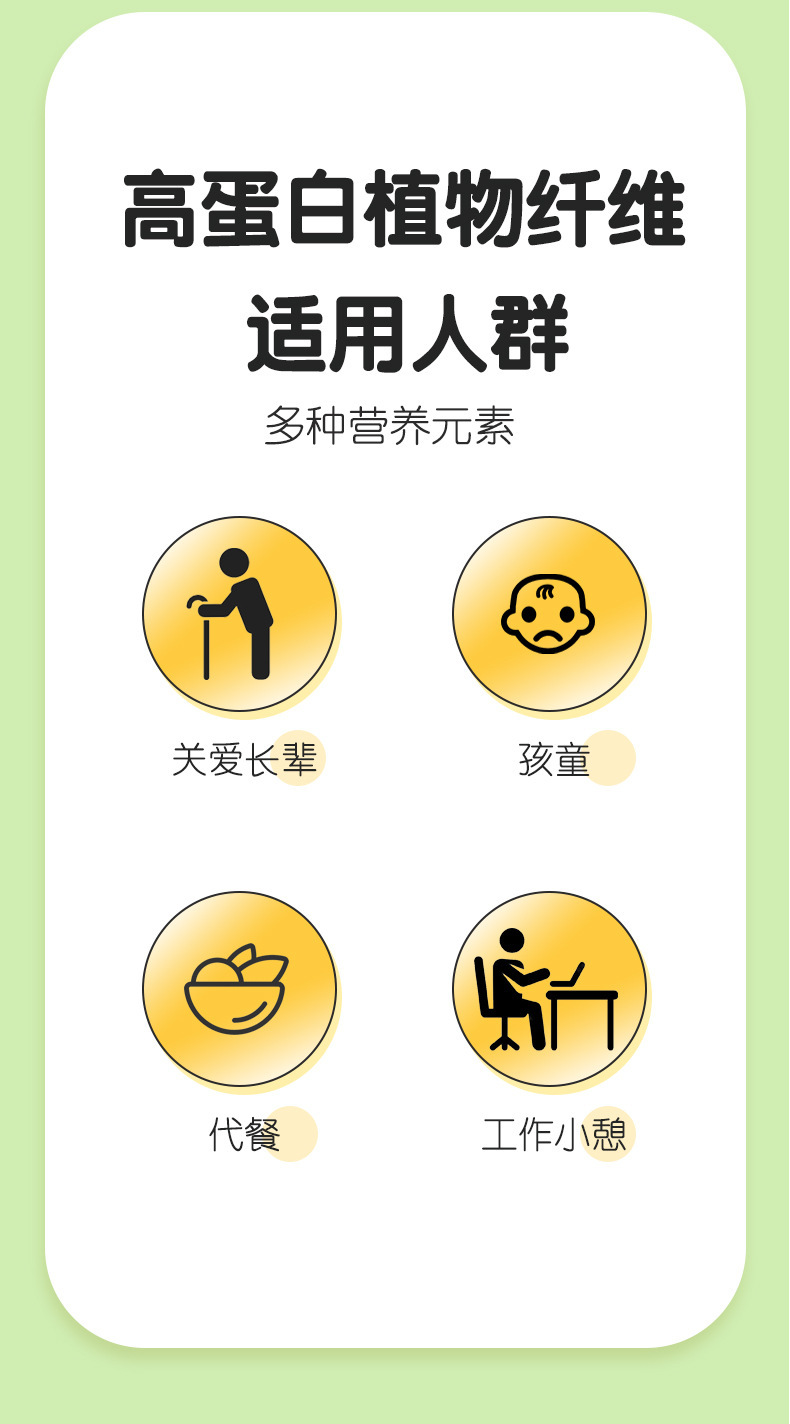 高蛋白植物纤维
适用人群

多种营养元素

关爱长辈

孩童

代餐

工作小憩