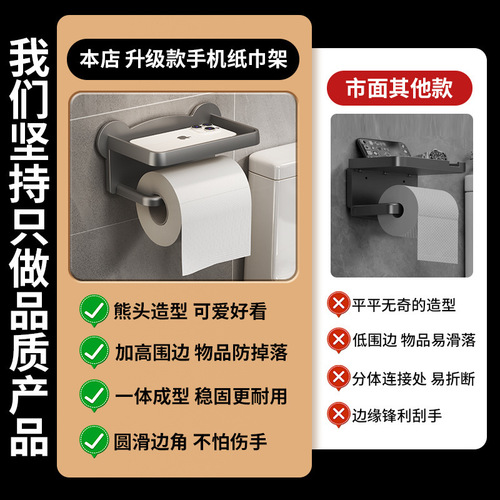 我们坚持只做品质产品

本店 升级款手机纸巾架

熊头造型 可爱好看

加高围边 物品防掉落

一体成型 稳固更耐用

圆滑边角 不怕伤手

市面其他款

平平无奇的造型

低围边 物品易滑落

分体连接处 易折断

边缘锋利刮手