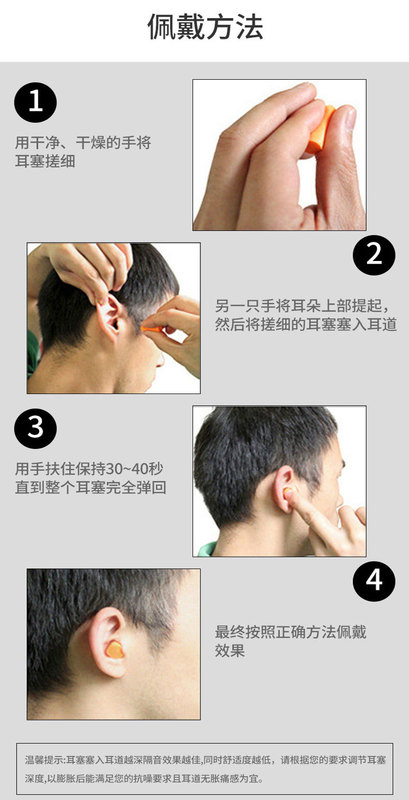 佩戴方法

1
用干净、干燥的手将耳塞搓细

2
另一只手将耳朵上部提起，然后将搓细的耳塞塞入耳道

3
用手扶住保持30~40秒直到整个耳塞完全弹回

4
最终按照正确方法佩戴效果

温馨提示:耳塞塞入耳道越深隔音效果越佳,同时舒适度越低，请根据您的要求调节耳塞深度,以膨胀后能满足您的抗噪要求且耳道无胀痛感为宜。