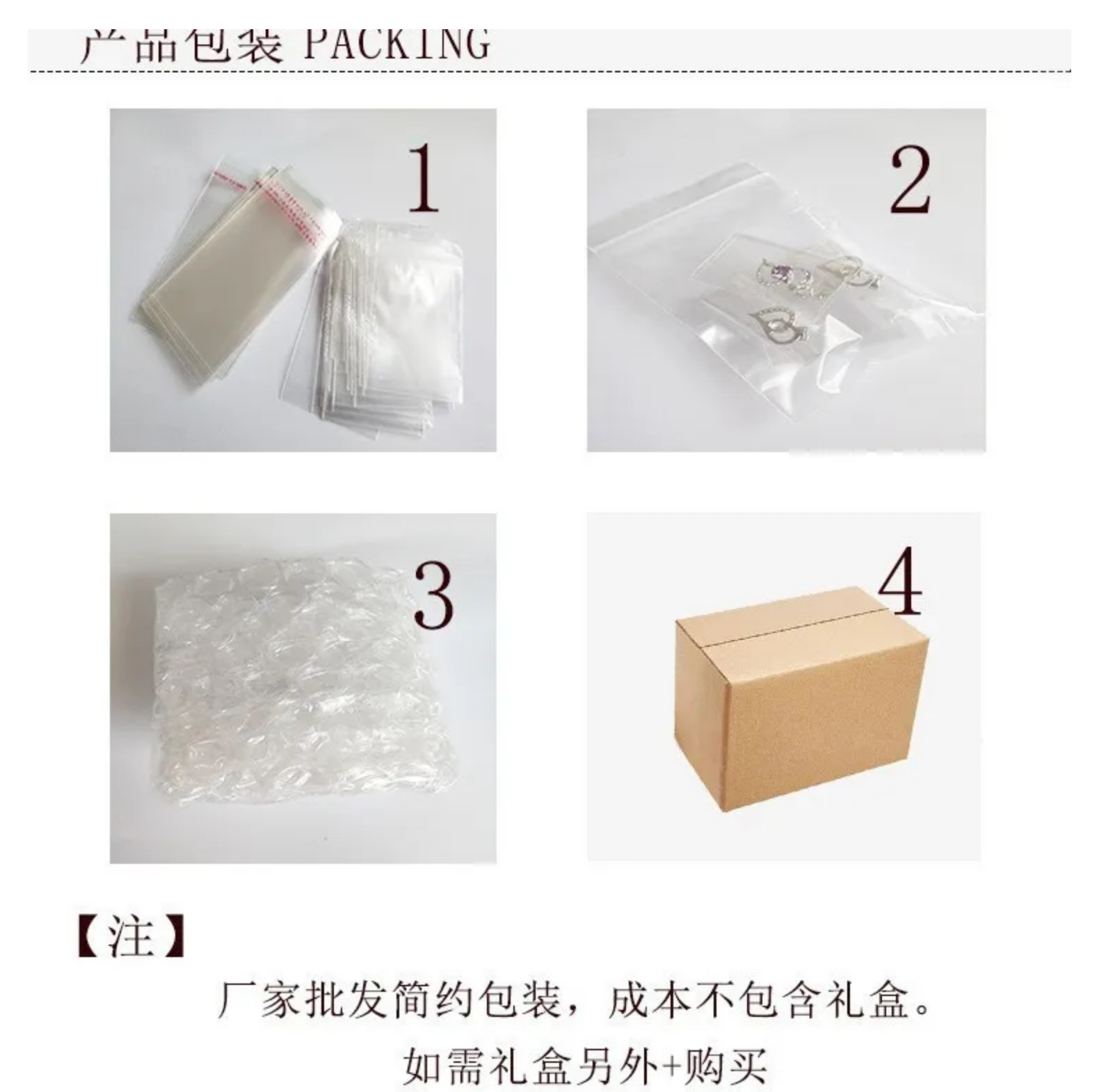 产品包装 PACKING

1

2

3

4

【注】

厂家批发简约包装，成本不包含礼盒。

如需礼盒另外+购买