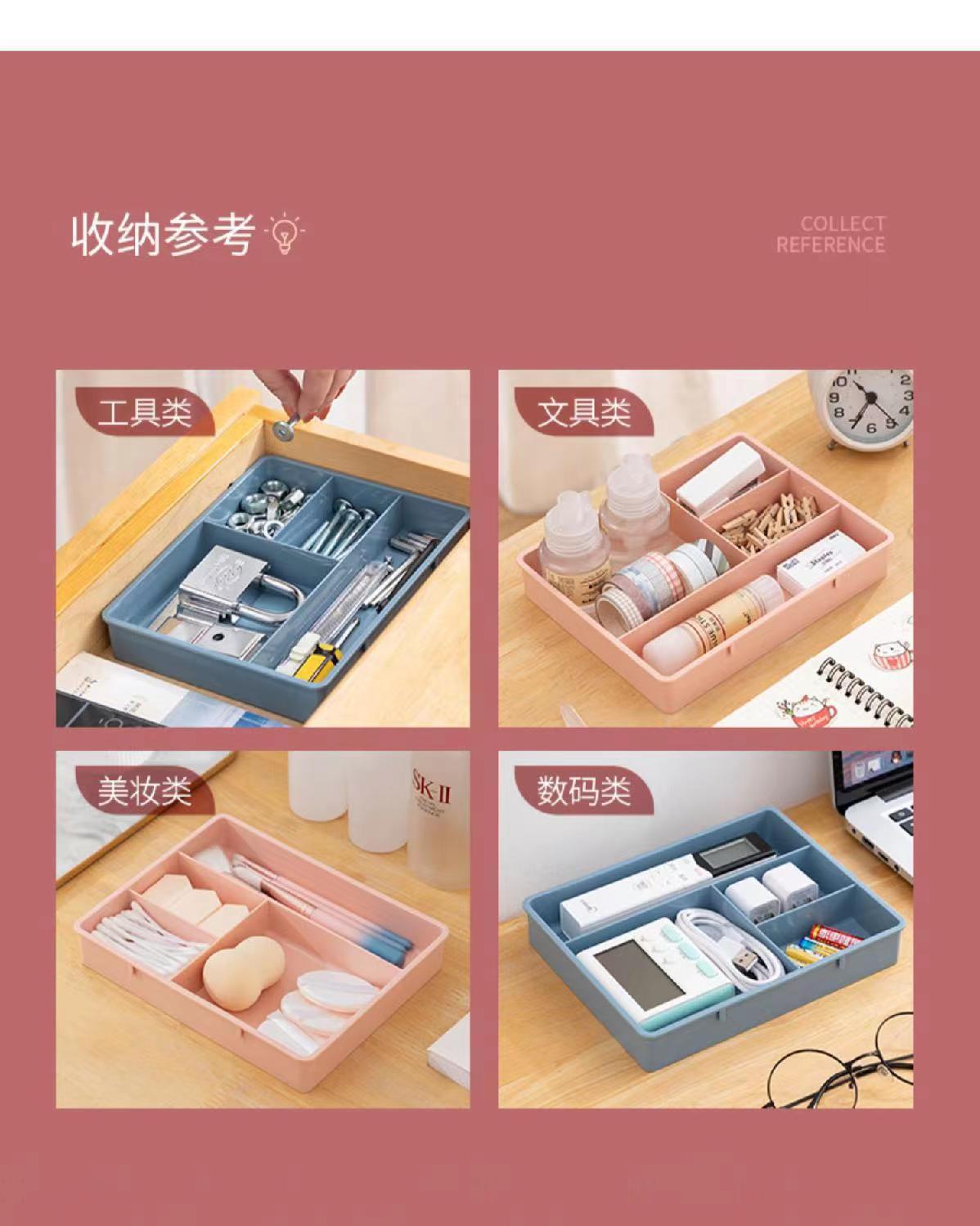 收纳参考

COLLECT
REFERENCE

工具类

文具类

美妆类

SK-II

数码类