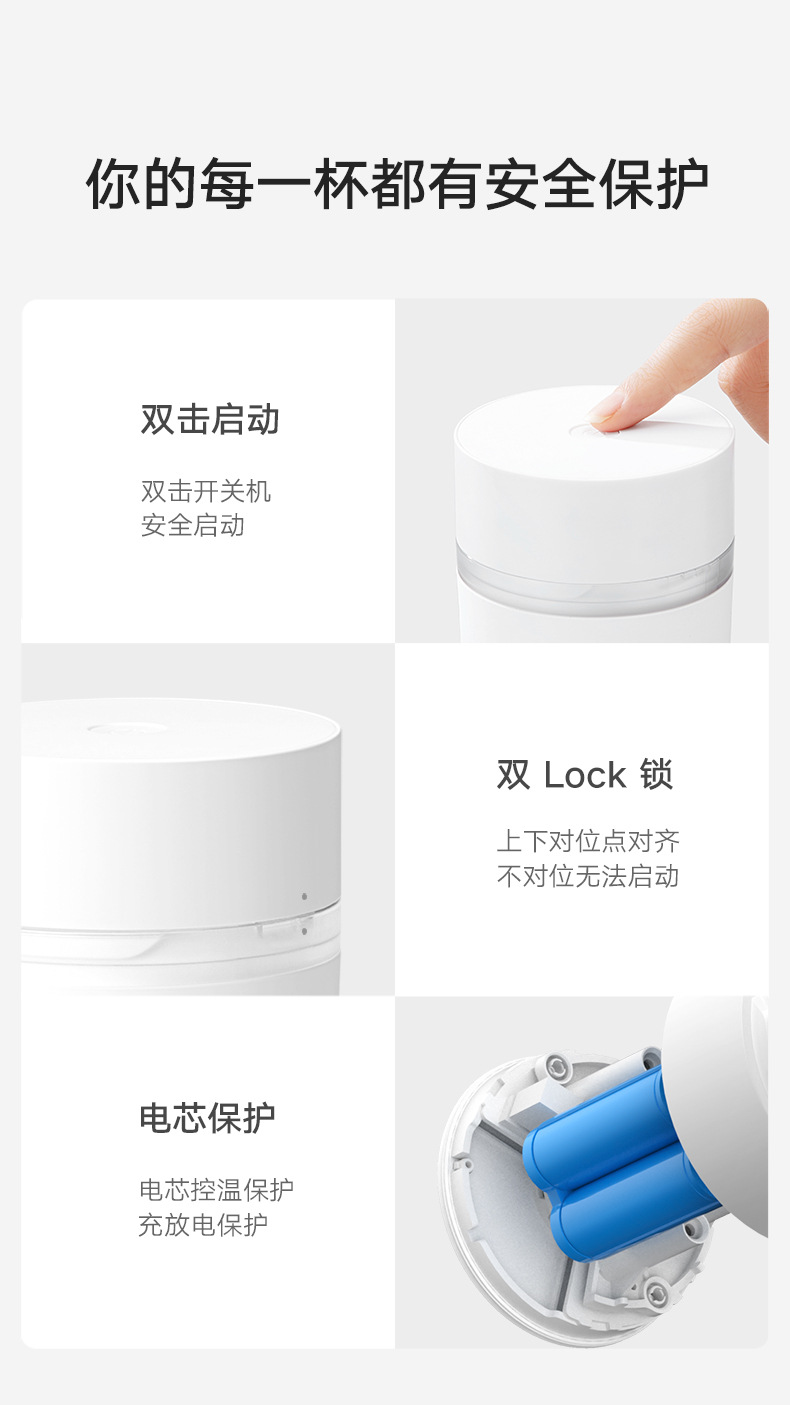 你的每一杯都有安全保护

双击启动

双击开关机
安全启动

双 Lock 锁

上下对位点对齐
不对位无法启动

电芯保护

电芯控温保护
充放电保护