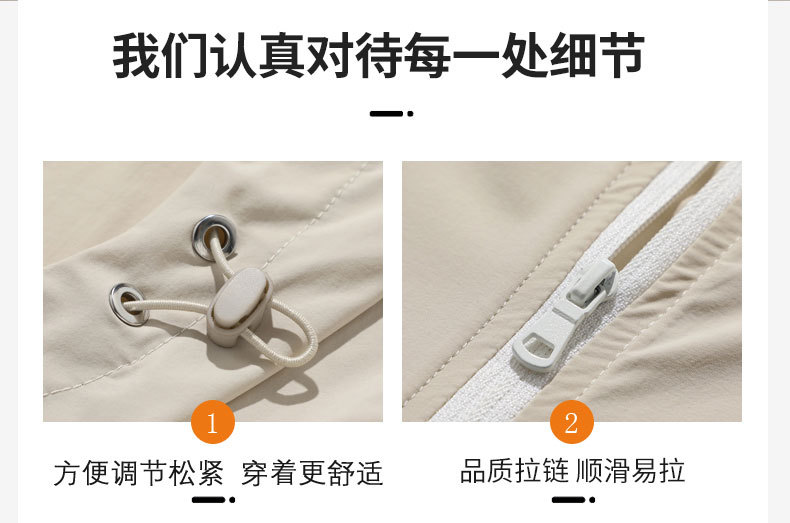 我们认真对待每一处细节

1

方便调节松紧 穿着更舒适

2

品质拉链 顺滑易拉