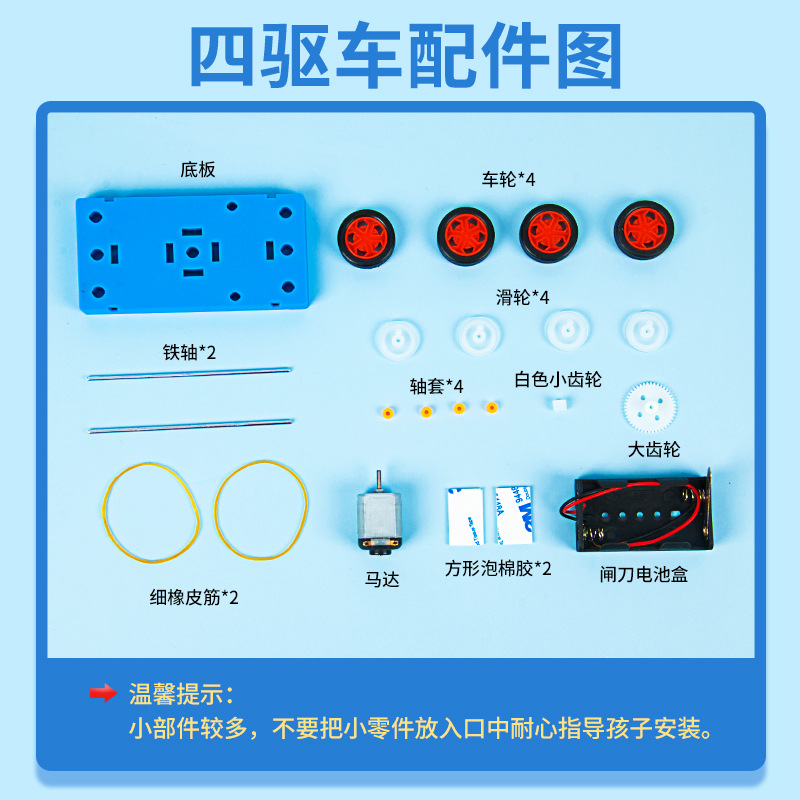 四驱车配件图

底板

车轮*4

滑轮*4

铁轴*2

轴套*4

白色小齿轮

大齿轮

细橡皮筋*2

马达

方形泡棉胶*2

闸刀电池盒

温馨提示：
小部件较多，不要把小零件放入口中耐心指导孩子安装。