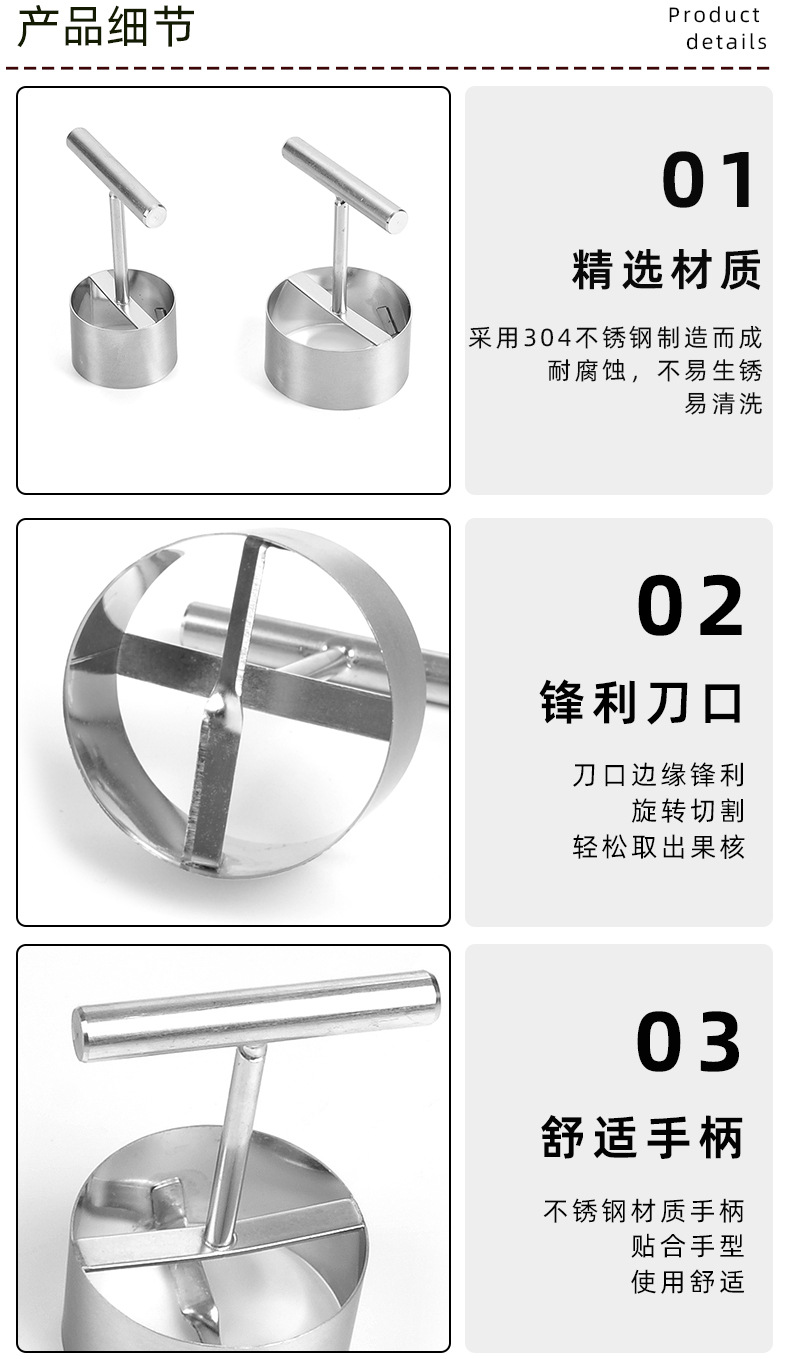 产品细节

Product details

01

精选材质

采用304不锈钢制造而成
耐腐蚀，不易生锈
易清洗

02

锋利刀口

刀口边缘锋利
旋转切割
轻松取出果核

03

舒适手柄

不锈钢材质手柄
贴合手型
使用舒适