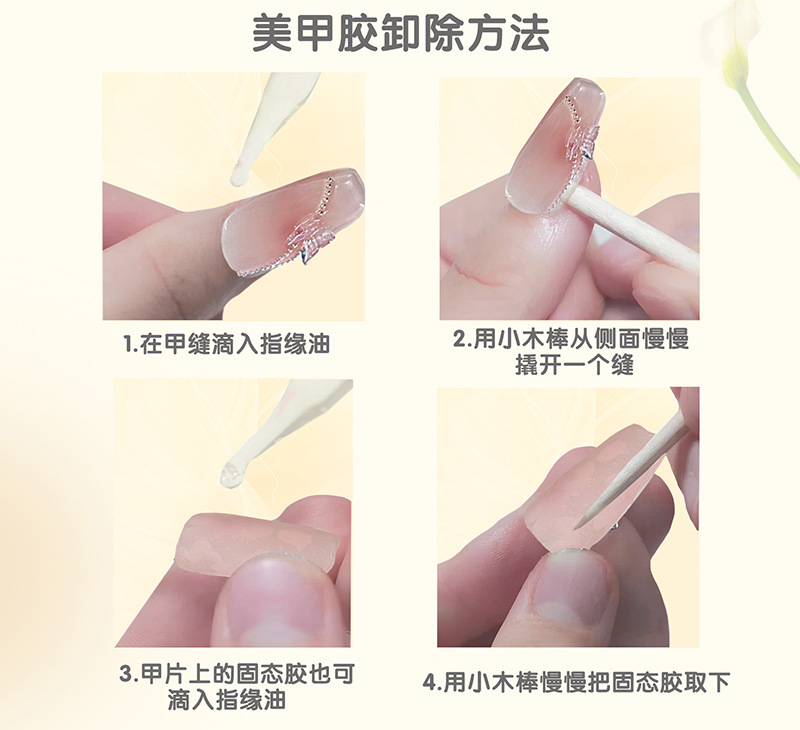 美甲胶卸除方法

1.在甲缝滴入指缘油

2.用小木棒从侧面慢慢撬开一个缝

3.甲片上的固态胶也可滴入指缘油

4.用小木棒慢慢把固态胶取下