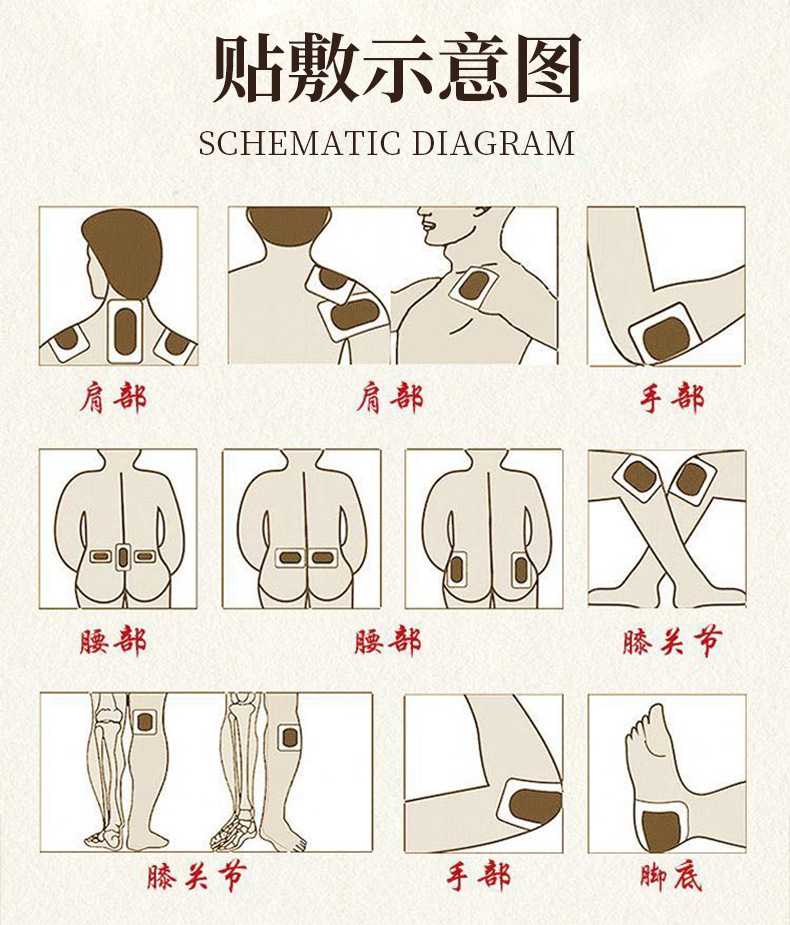 贴敷示意图

SCHEMATIC DIAGRAM

肩部

肩部

手部

腰部

腰部

膝关节

膝关节

手部

脚底