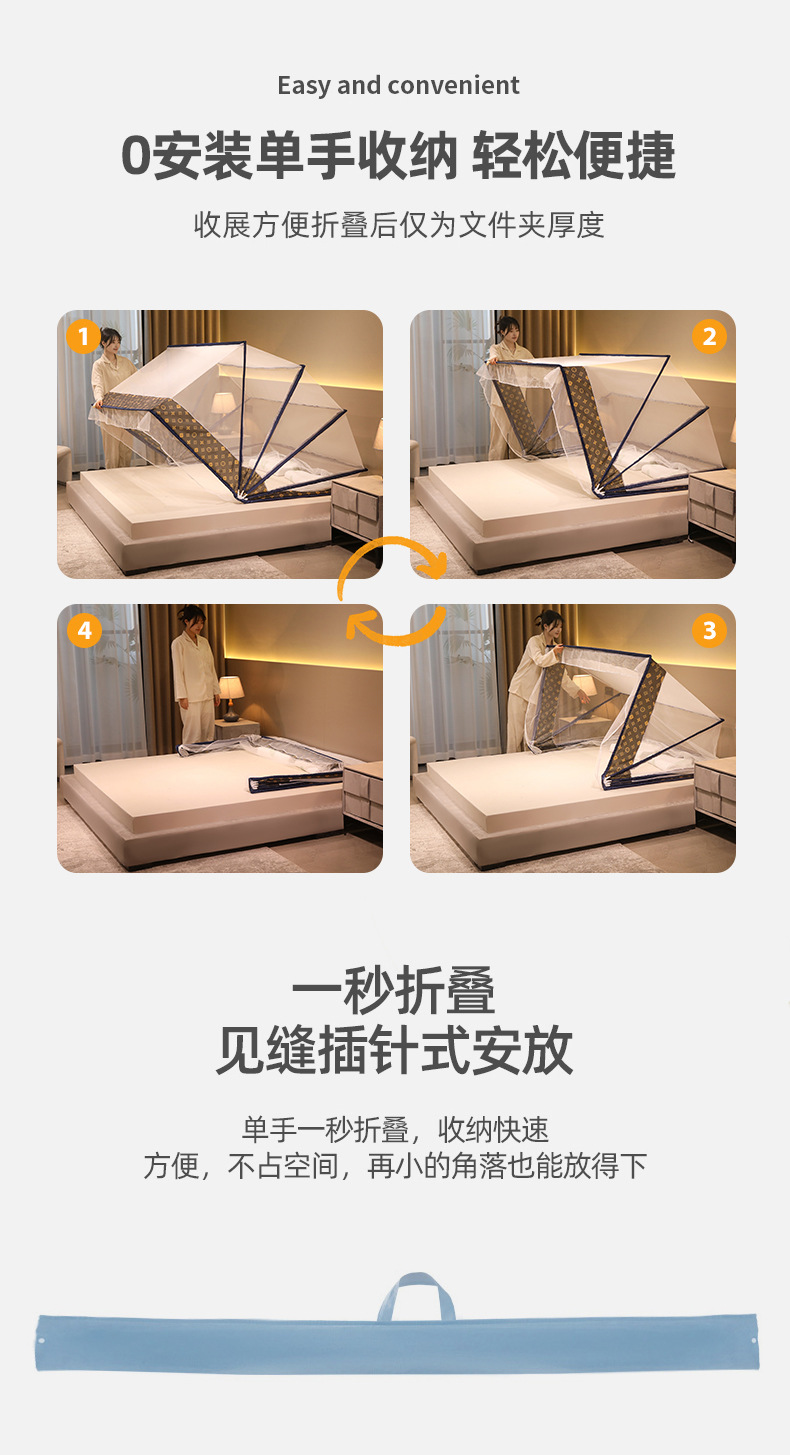 Easy and convenient

0安装单手收纳 轻松便捷

收展方便折叠后仅为文件夹厚度

1

2

4

3

一秒折叠
见缝插针式安放

单手一秒折叠，收纳快速
方便，不占空间，再小的角落也能放得下