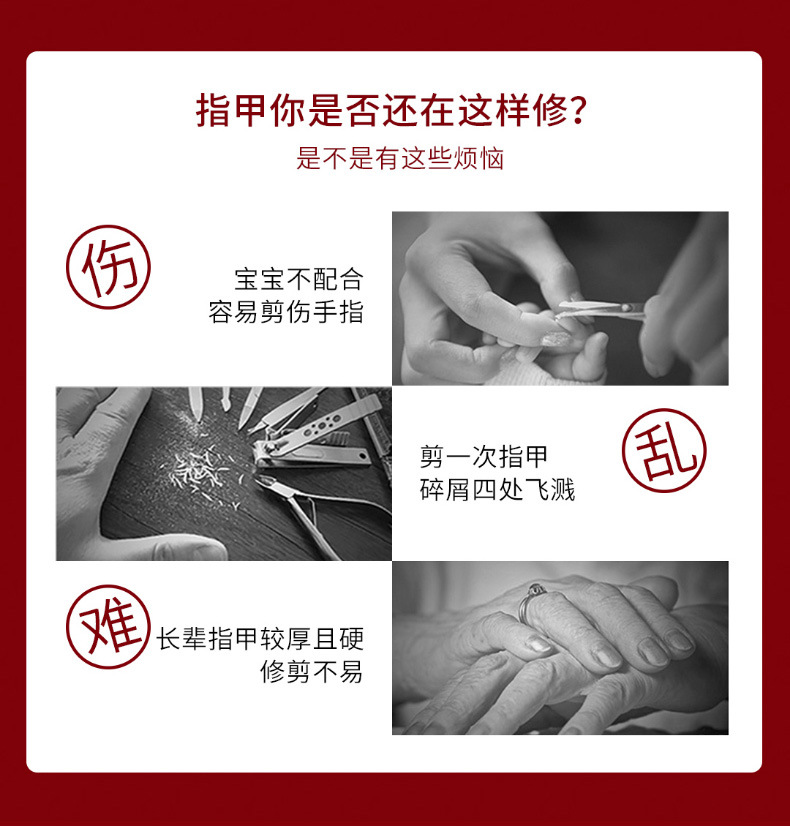 指甲你是否还在这样修？

是不是有这些烦恼

伤

宝宝不配合
容易剪伤手指

剪一次指甲
碎屑四处飞溅

乱

难

长辈指甲较厚且硬
修剪不易