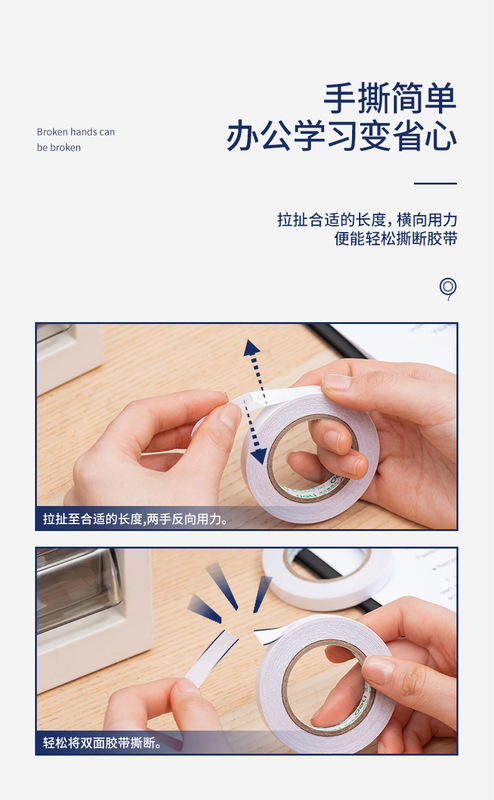 Broken hands can be broken

手撕简单
办公学习变省心

拉扯合适的长度，横向用力
便能轻松撕断胶带

拉扯至合适的长度,两手反向用力。

轻松将双面胶带撕断。