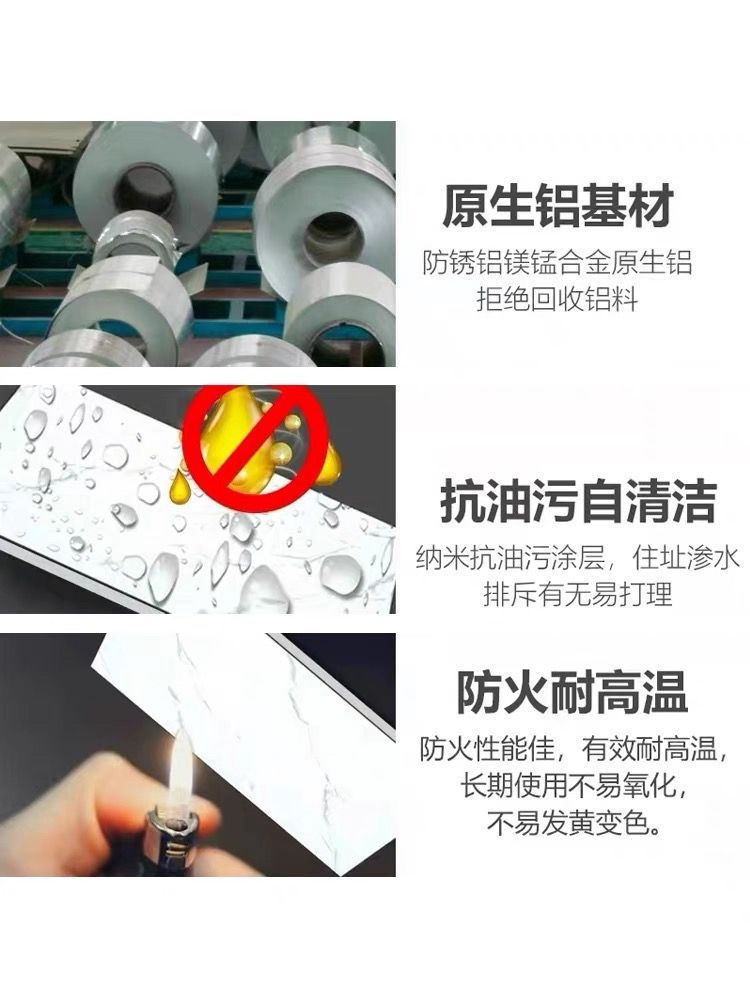 原生铝基材

防锈铝镁锰合金原生铝
拒绝回收铝料

抗油污自清洁

纳米抗油污涂层，住址渗水
排斥有无易打理

防火耐高温

防火性能佳，有效耐高温，
长期使用不易氧化，
不易发黄变色。