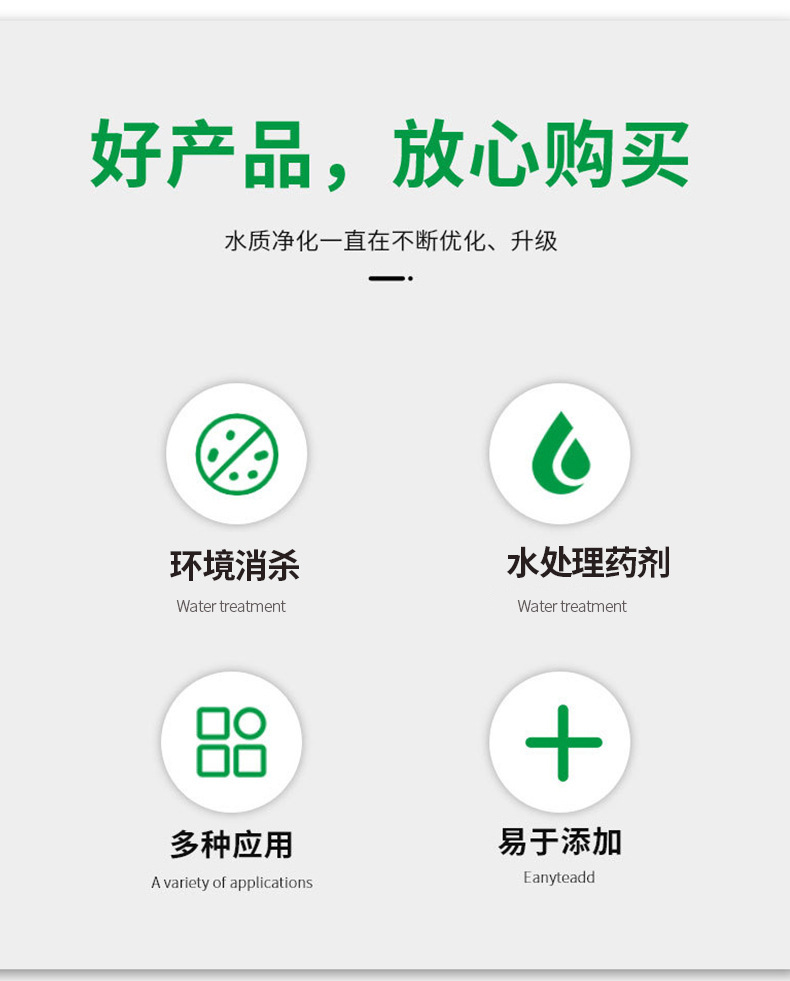 好产品，放心购买

水质净化一直在不断优化、升级

环境消杀
Water treatment

水处理药剂
Water treatment

多种应用
A variety of applications

易于添加
Eanyteadd