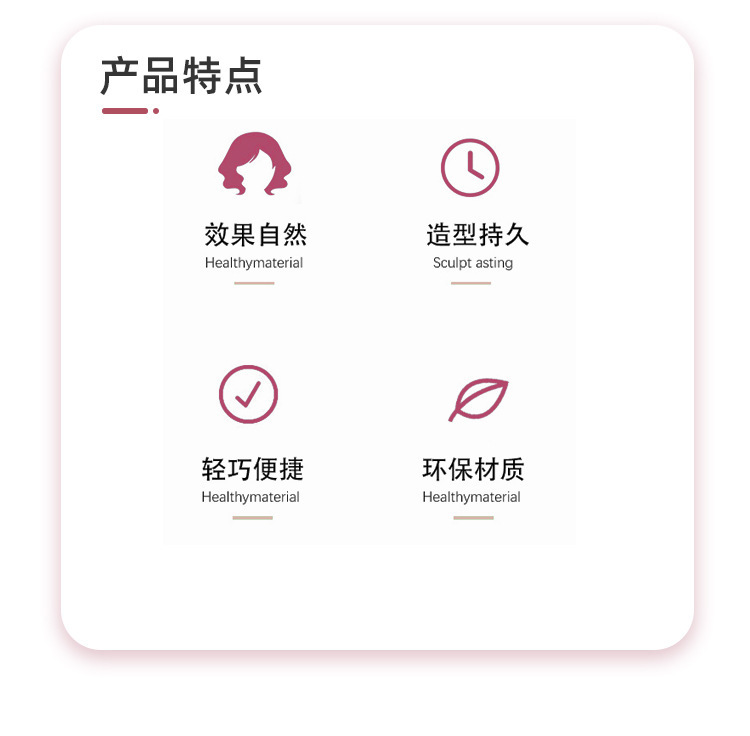 产品特点

效果自然
Healthymaterial

造型持久
Sculpt asting

轻巧便捷
Healthymaterial

环保材质
Healthymaterial