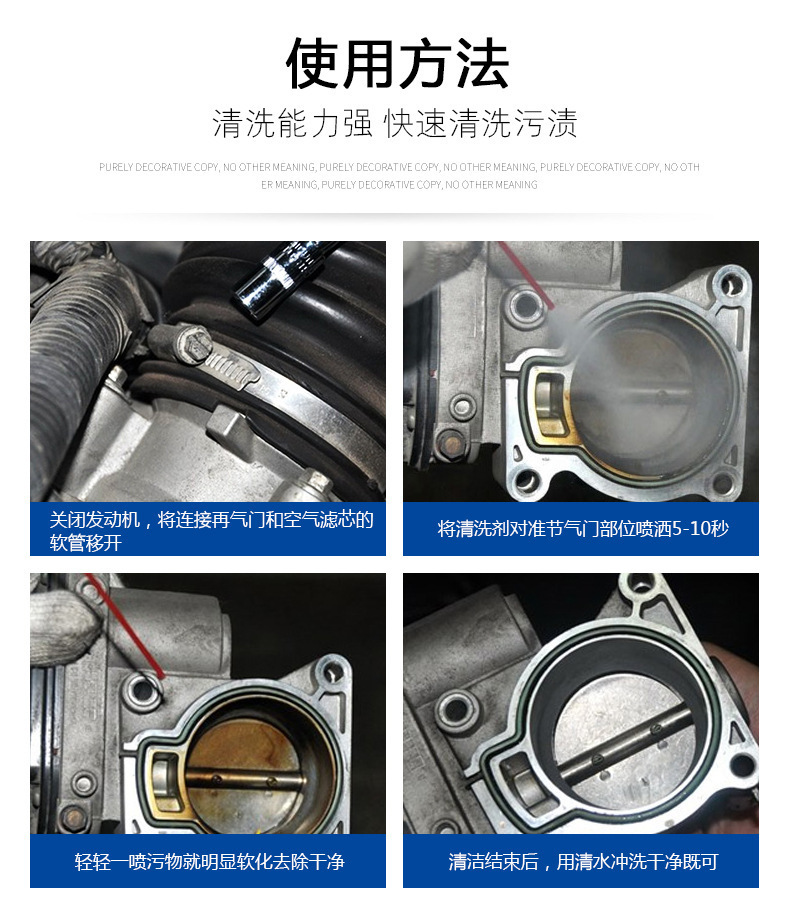 使用方法

清洗能力强 快速清洗污渍

PURELY DECORATIVE COPY, NO OTHER MEANING, PURELY DECORATIVE COPY, NO OTHER MEANING, PURELY DECORATIVE COPY, NO OTHER MEANING, PURELY DECORATIVE COPY, NO OTHER MEANING

关闭发动机，将连接再气门和空气滤芯的软管移开

将清洗剂对准节气门部位喷洒5-10秒

轻轻一喷污物就明显软化去除干净

清洁结束后，用清水冲洗干净既可