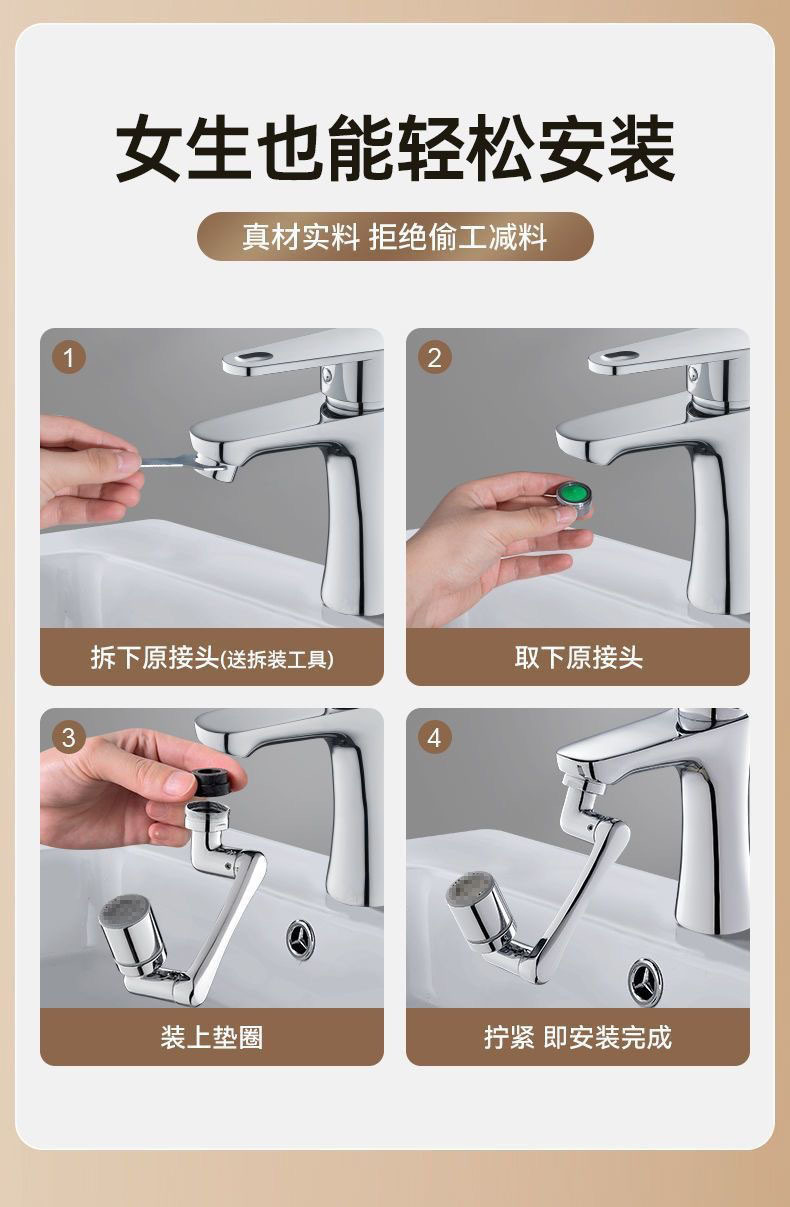 女生也能轻松安装

真材实料 拒绝偷工减料

1

拆下原接头(送拆装工具)

2

取下原接头

3

装上垫圈

4

拧紧 即安装完成