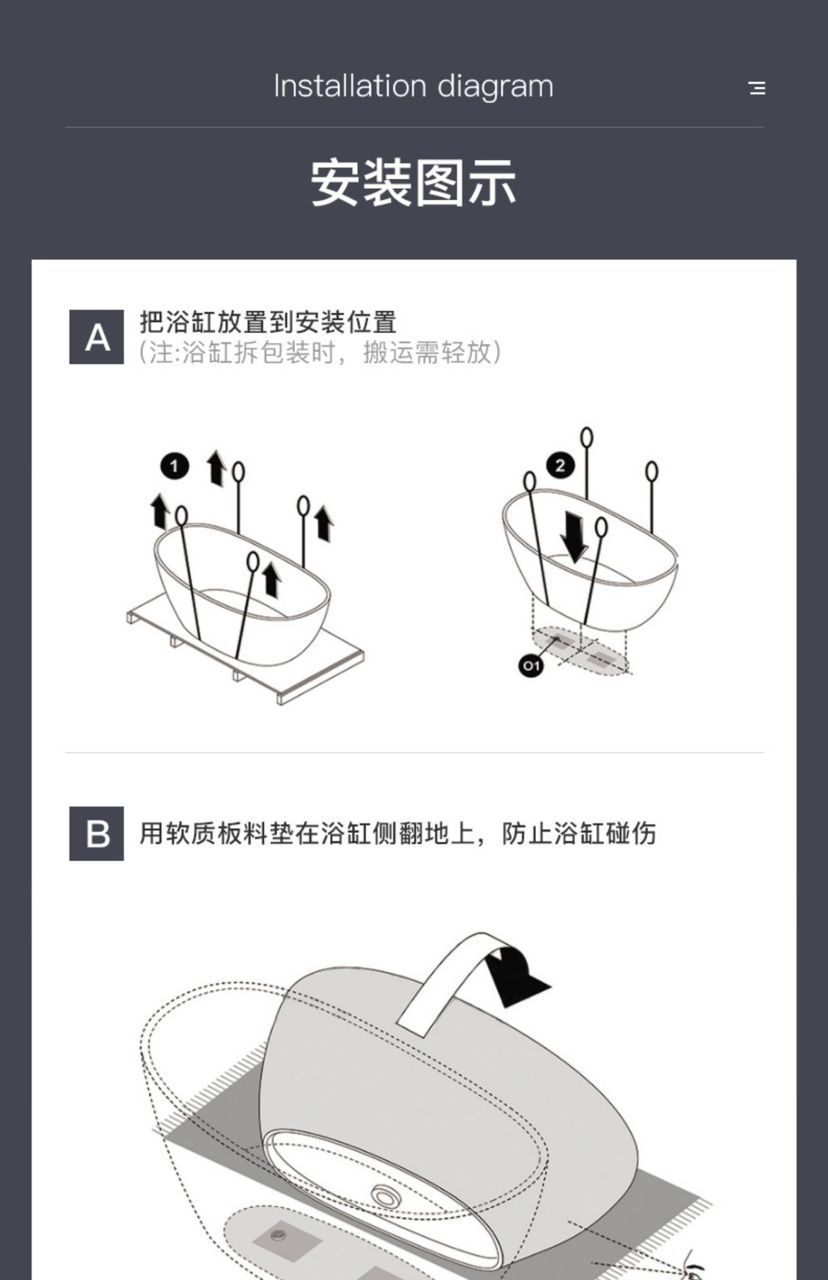 Installation diagram

安装图示

A
把浴缸放置到安装位置
(注:浴缸拆包装时，搬运需轻放)

1

2

O1

B
用软质板料垫在浴缸侧翻地上，防止浴缸碰伤