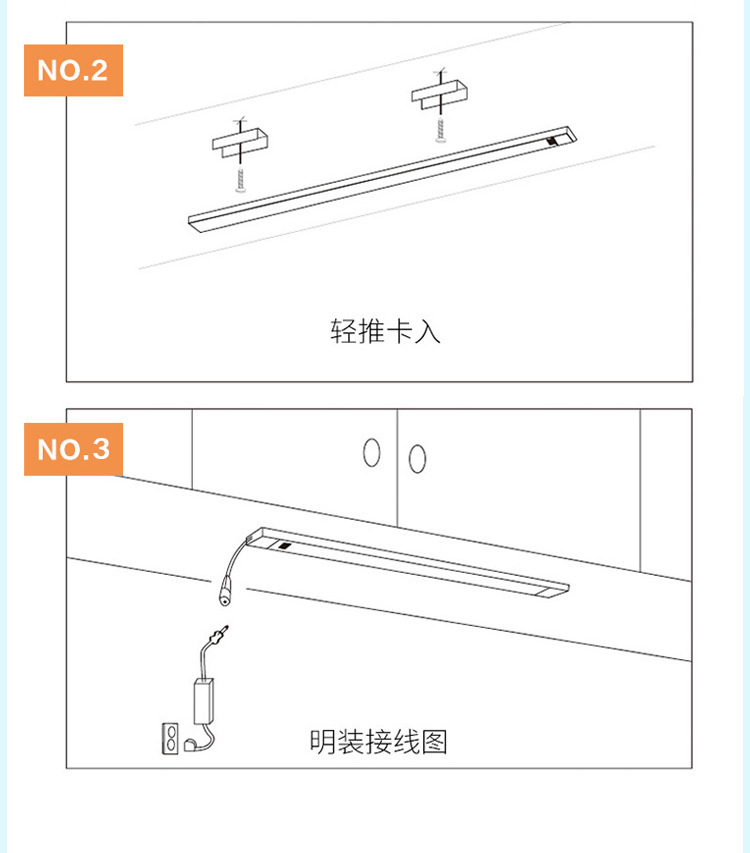 NO.2

轻推卡入

NO.3

明装接线图