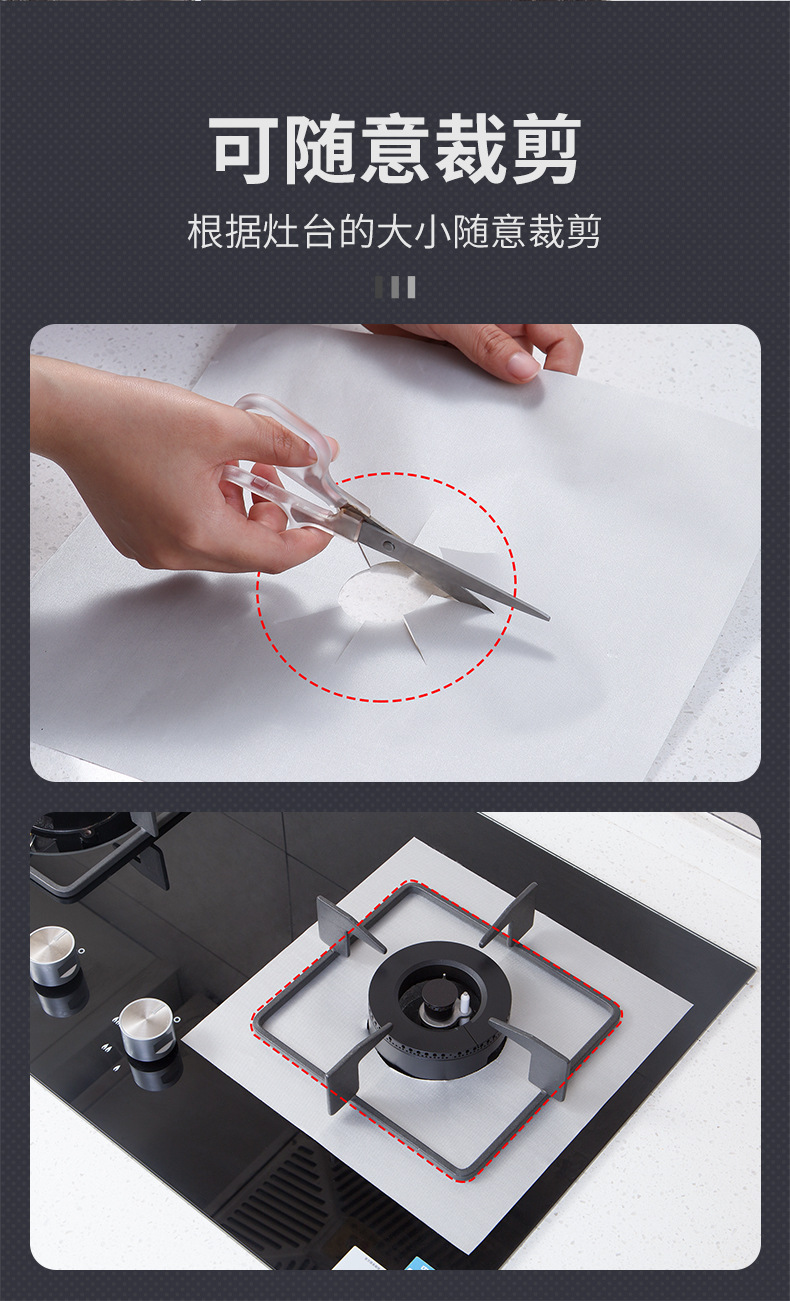 可随意裁剪

根据灶台的大小随意裁剪