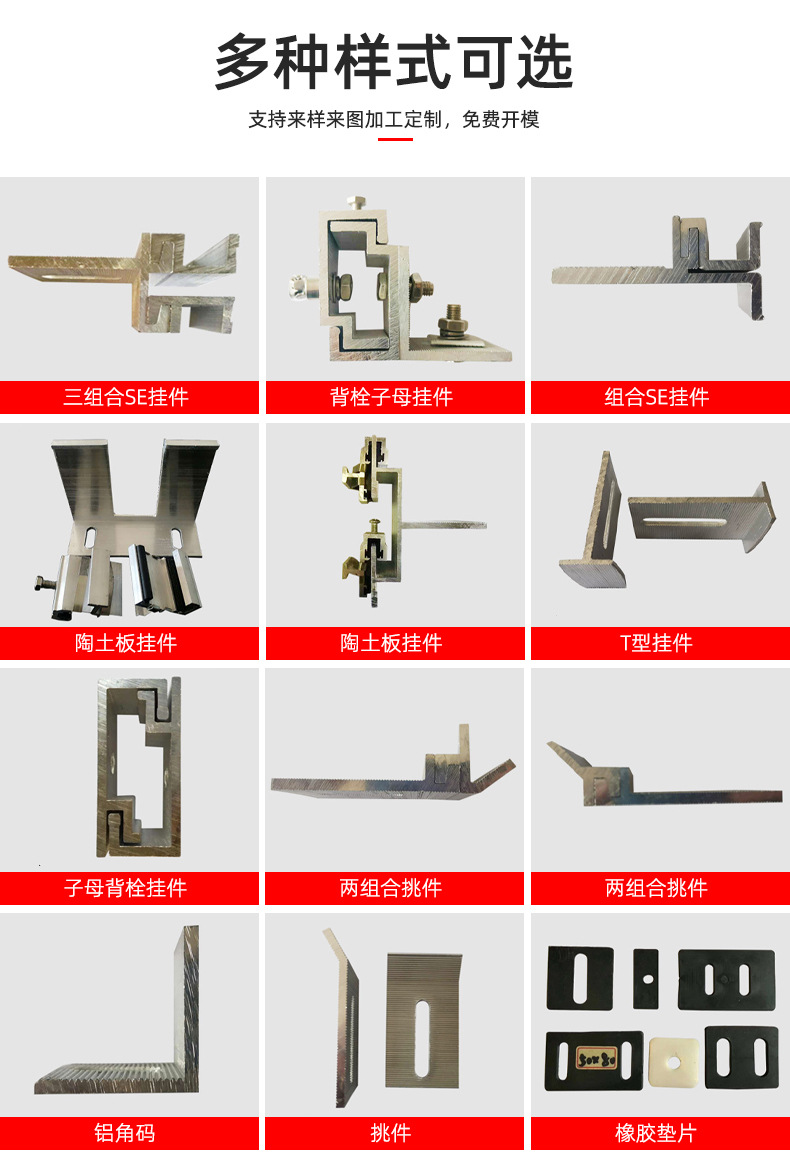 多种样式可选

支持来样来图加工定制，免费开模

三组合SE挂件

背栓子母挂件

组合SE挂件

陶土板挂件

陶土板挂件

T型挂件

子母背栓挂件

两组合挑件

两组合挑件

铝角码

挑件

橡胶垫片