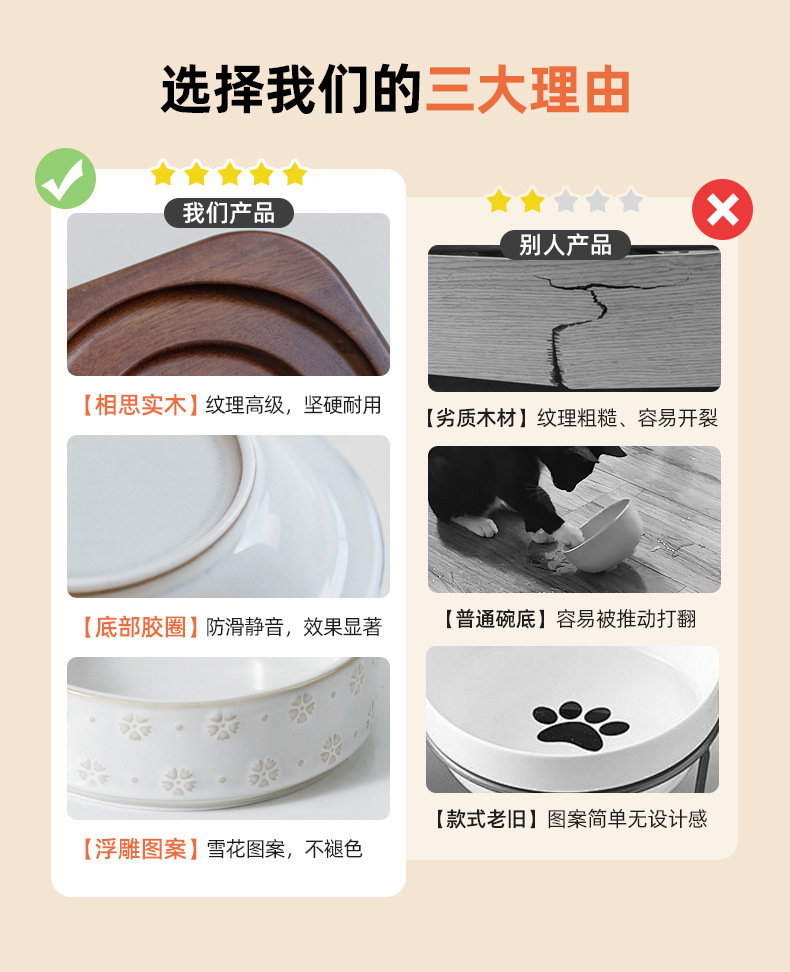 选择我们的三大理由

我们产品

【相思实木】纹理高级，坚硬耐用

【底部胶圈】防滑静音，效果显著

【浮雕图案】雪花图案，不褪色

别人产品

【劣质木材】纹理粗糙、容易开裂

【普通碗底】容易被推动打翻

【款式老旧】图案简单无设计感