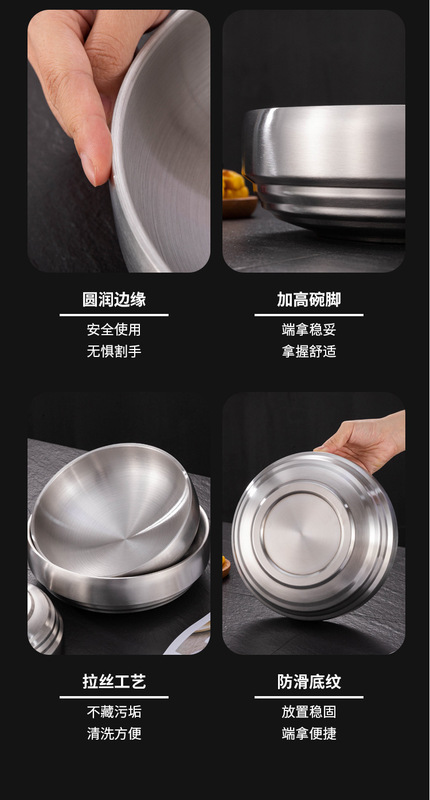 圆润边缘

安全使用
无惧割手

加高碗脚

端拿稳妥
拿握舒适

拉丝工艺

不藏污垢
清洗方便

防滑底纹

放置稳固
端拿便捷