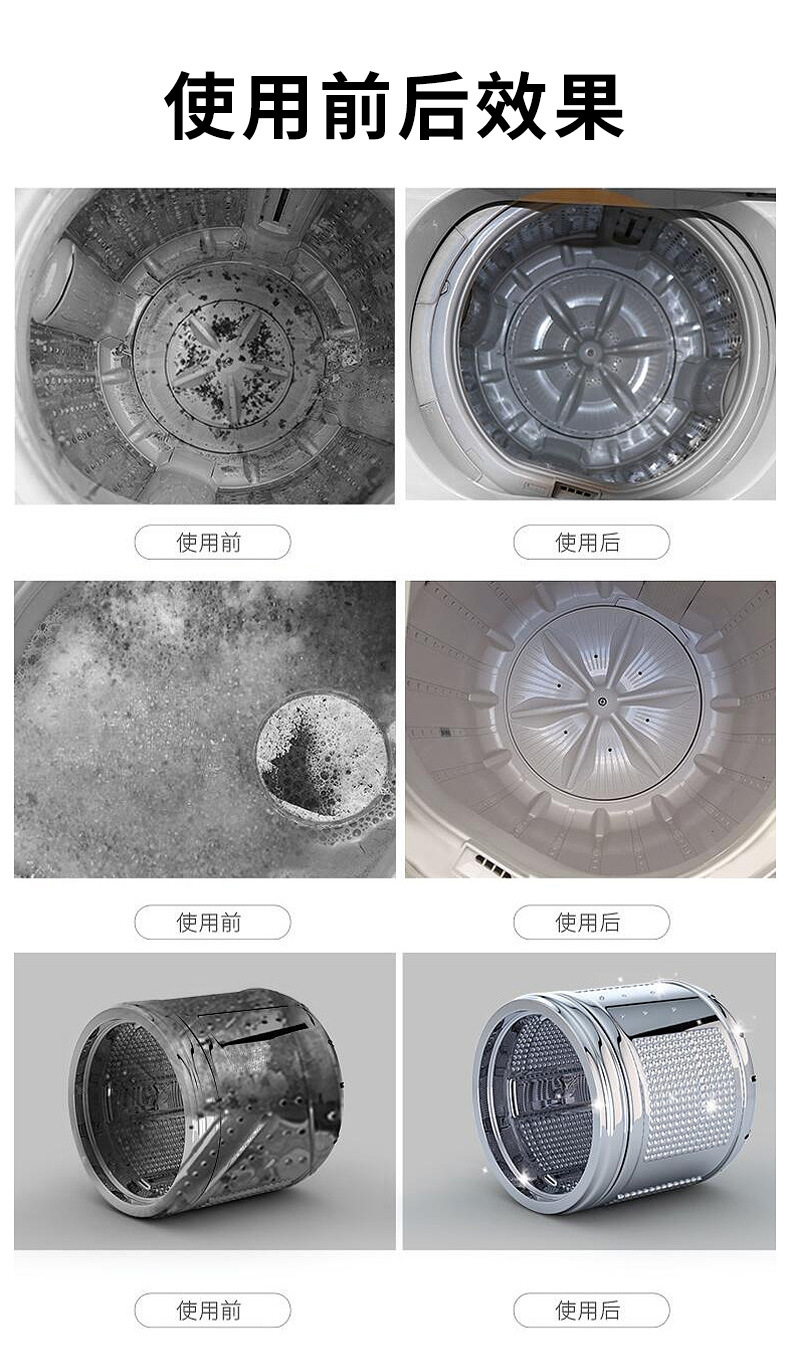 使用前后效果

使用前

使用后

使用前

使用后

使用前

使用后