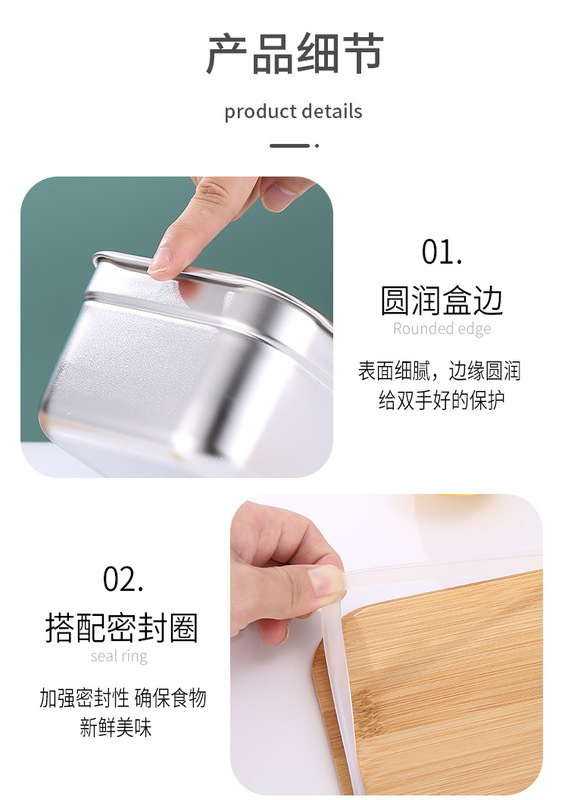 产品细节

product details

01.

圆润盒边

Rounded edge

表面细腻，边缘圆润
给双手好的保护

02.

搭配密封圈

seal ring

加强密封性 确保食物
新鲜美味