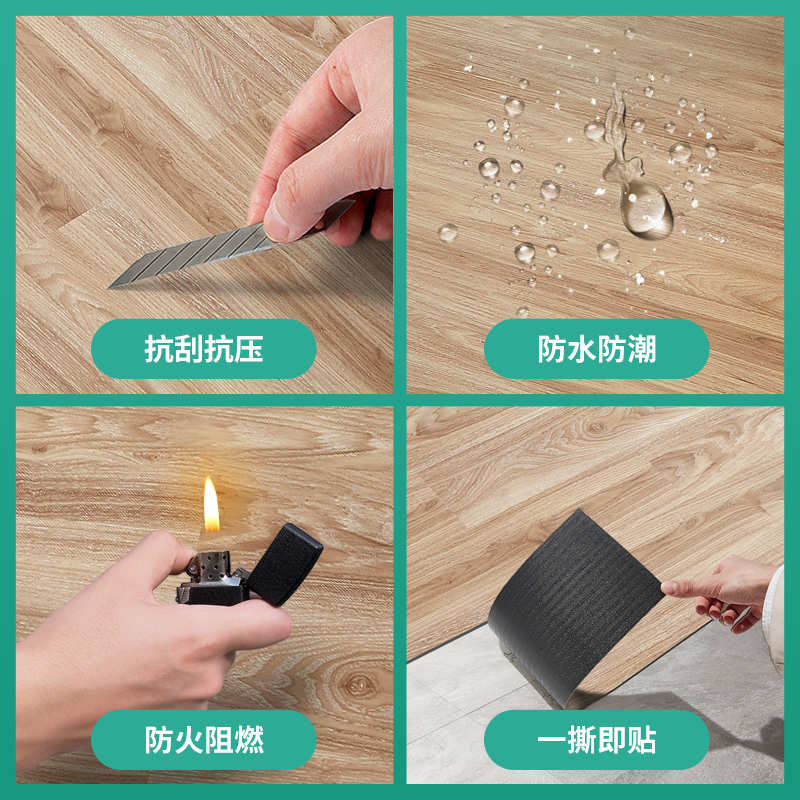 抗刮抗压

防水防潮

防火阻燃

一撕即贴