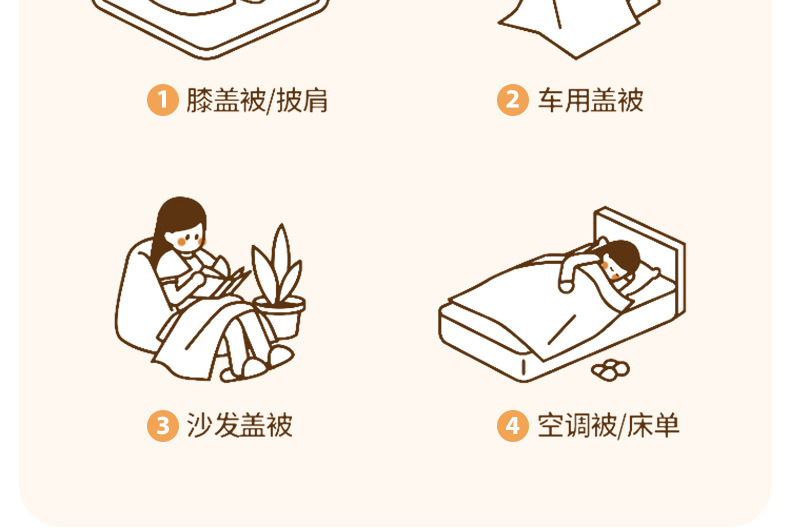 1 膝盖被/披肩

2 车用盖被

3 沙发盖被

4 空调被/床单