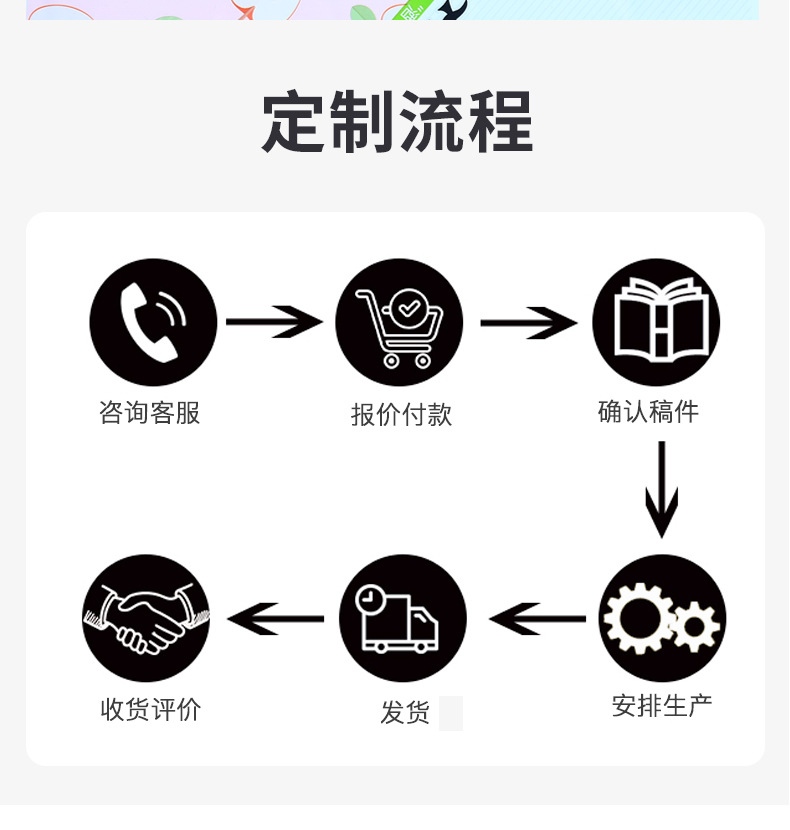 定制流程

咨询客服

报价付款

确认稿件

安排生产

发货

收货评价