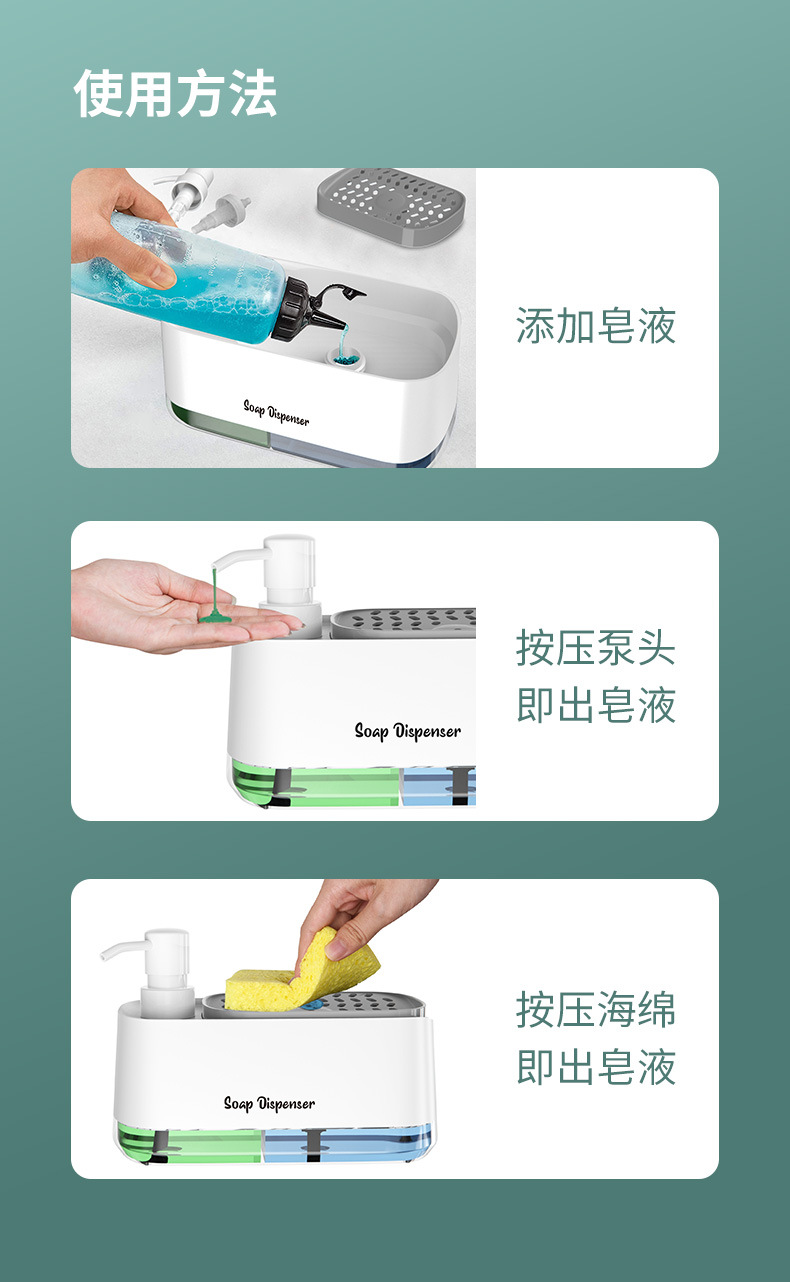 使用方法

Soap Dispenser

添加皂液

Soap Dispenser

按压泵头
即出皂液

Soap Dispenser

按压海绵
即出皂液