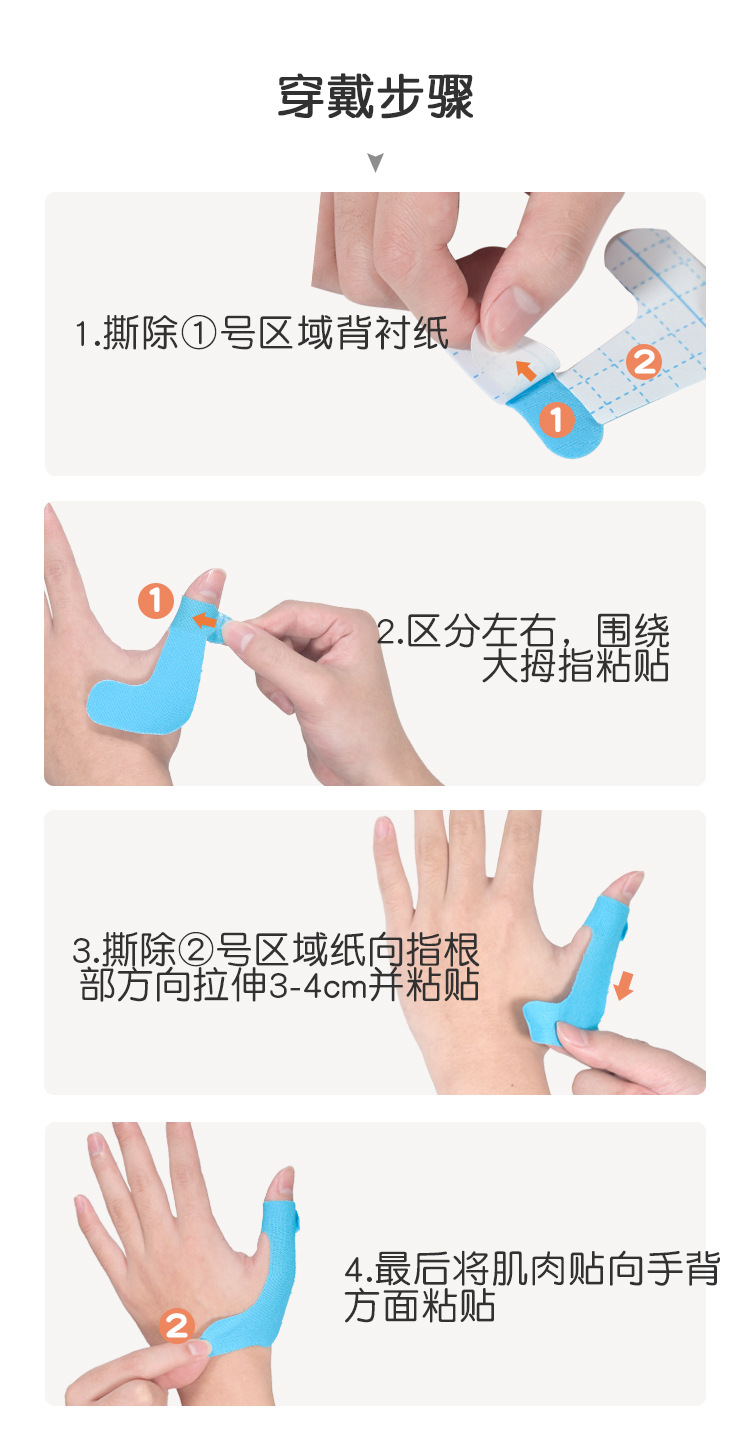 穿戴步骤

1.撕除①号区域背衬纸

2
1

1

2.区分左右，围绕大拇指粘贴

3.撕除②号区域纸向指根部方向拉伸3-4cm并粘贴

2

4.最后将肌肉贴向手背方面粘贴