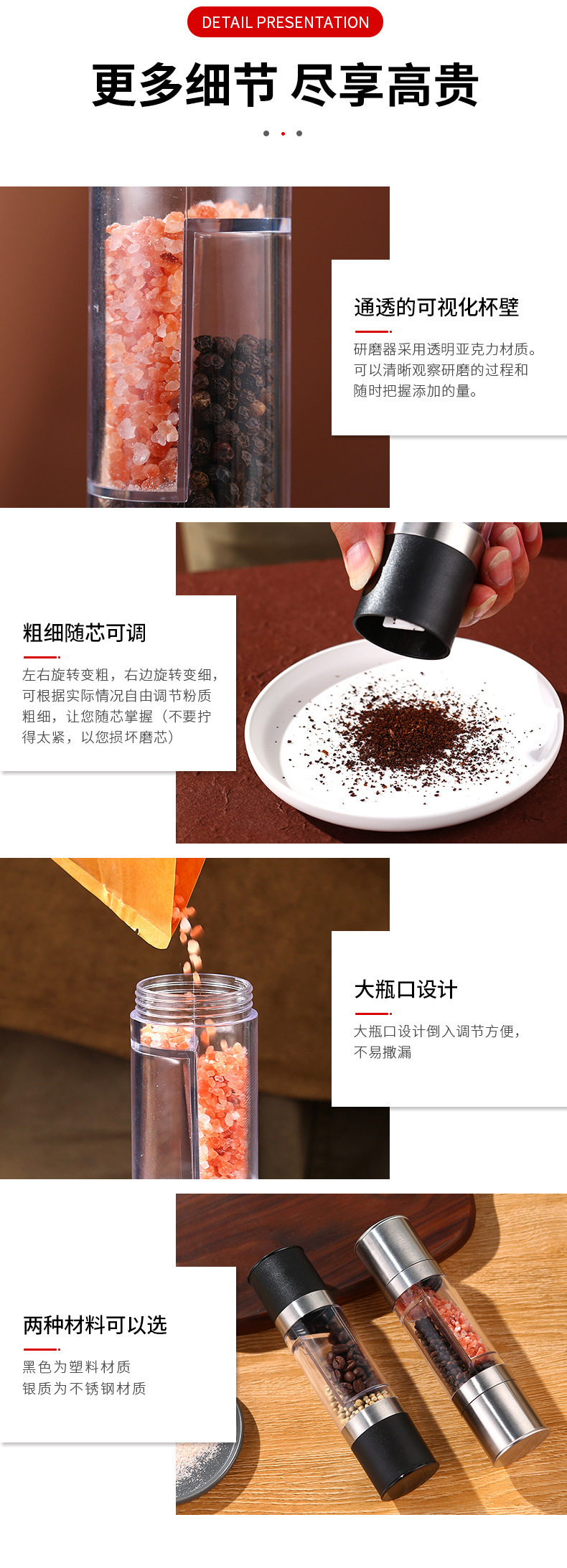 DETAIL PRESENTATION

更多细节 尽享高贵

通透的可视化杯壁

研磨器采用透明亚克力材质。可以清晰观察研磨的过程和随时把握添加的量。

粗细随芯可调

左右旋转变粗，右边旋转变细，可根据实际情况自由调节粉质粗细，让您随芯掌握（不要拧得太紧，以您损坏磨芯）

大瓶口设计

大瓶口设计倒入调节方便，不易撒漏

两种材料可以选

黑色为塑料材质
银质为不锈钢材质