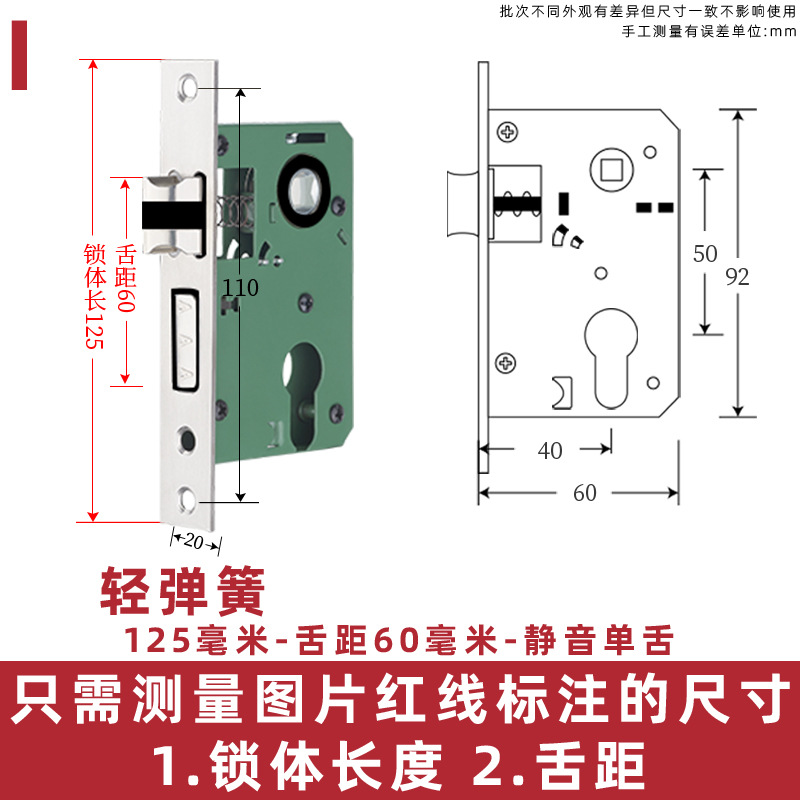 批次不同外观有差异但尺寸一致不影响使用
手工测量有误差单位:mm

锁体长125
舌距60
110
20

50
92
40
60

轻弹簧
125毫米-舌距60毫米-静音单舌

只需测量图片红线标注的尺寸
1.锁体长度 2.舌距