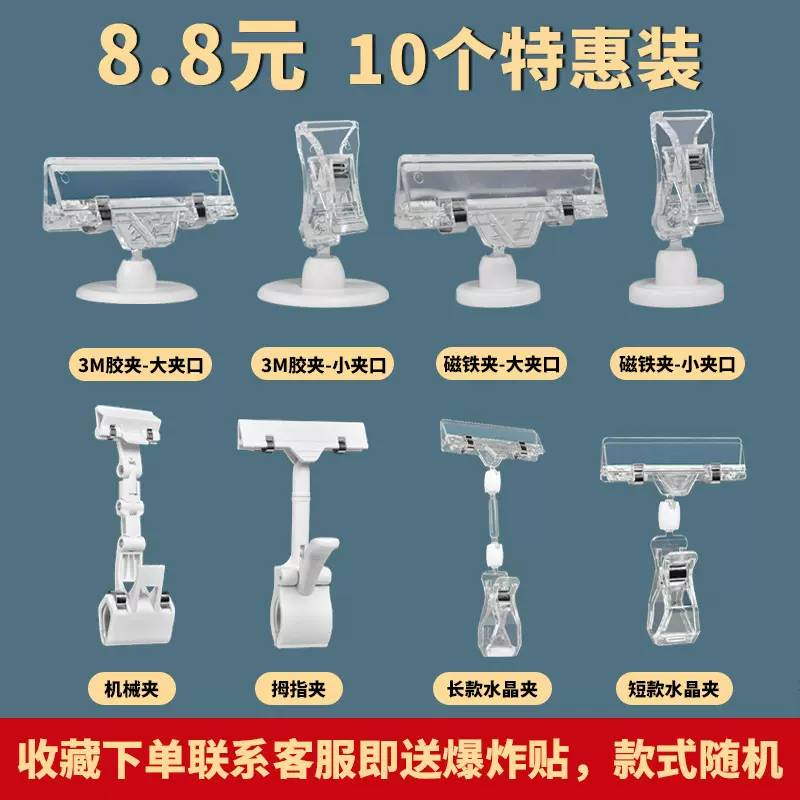 8.8元 10个特惠装

3M胶夹-大夹口

3M胶夹-小夹口

磁铁夹-大夹口

磁铁夹-小夹口

机械夹

拇指夹

长款水晶夹

短款水晶夹

收藏下单联系客服即送爆炸贴，款式随机