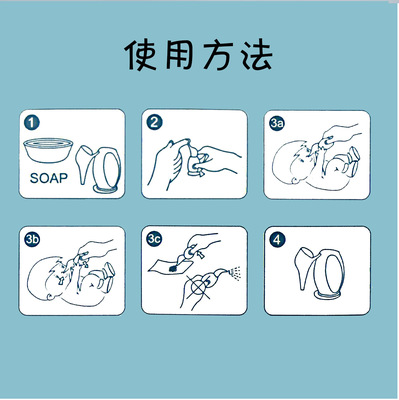 使用方法

1
SOAP

2

3a

3b

3c

4