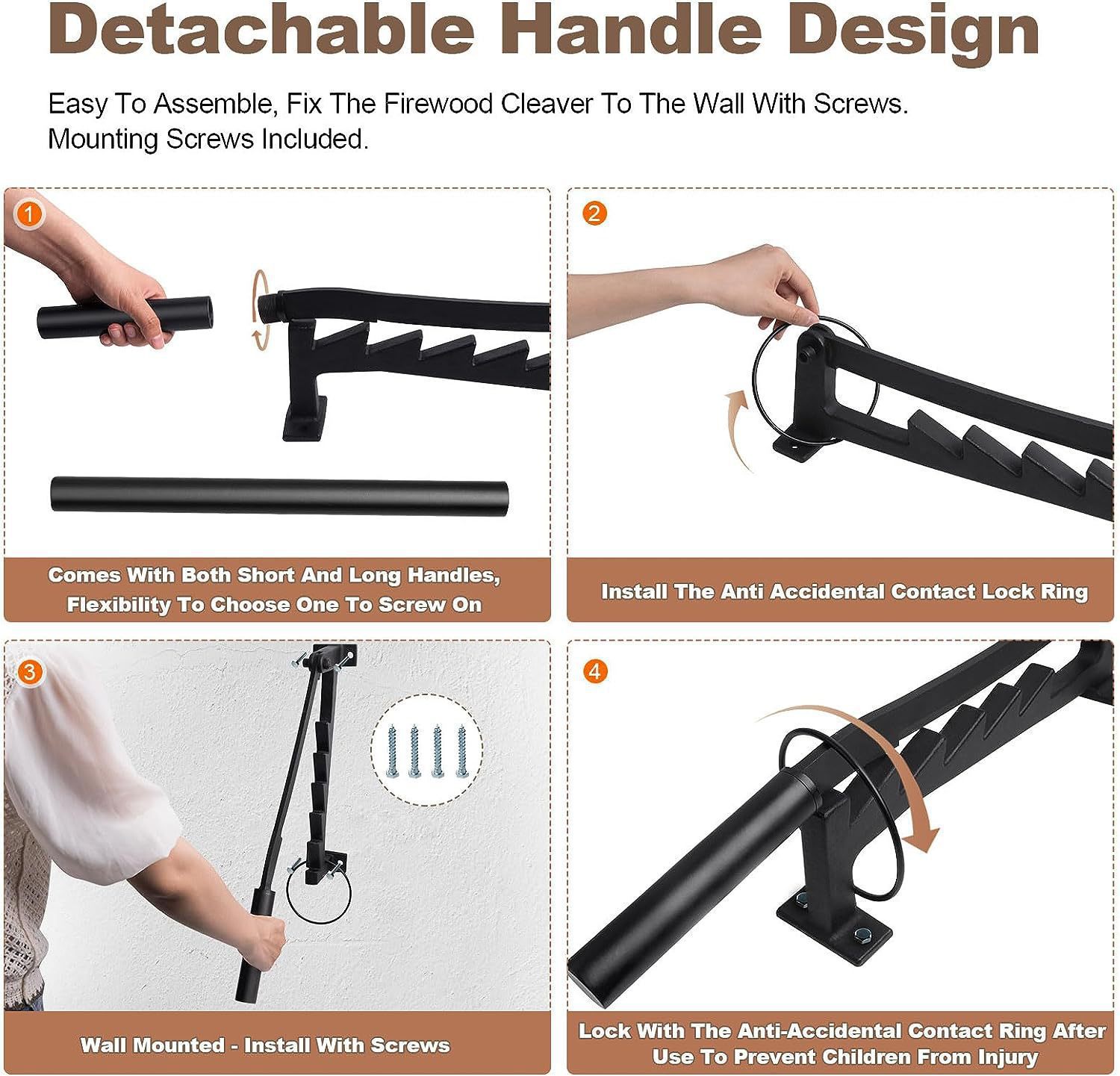 Detachable Handle Design

Easy To Assemble, Fix The Firewood Cleaver To The Wall With Screws. Mounting Screws Included.

1

Comes With Both Short And Long Handles, Flexibility To Choose One To Screw On

2

Install The Anti Accidental Contact Lock Ring

3

Wall Mounted - Install With Screws

4

Lock With The Anti-Accidental Contact Ring After Use To Prevent Children From Injury