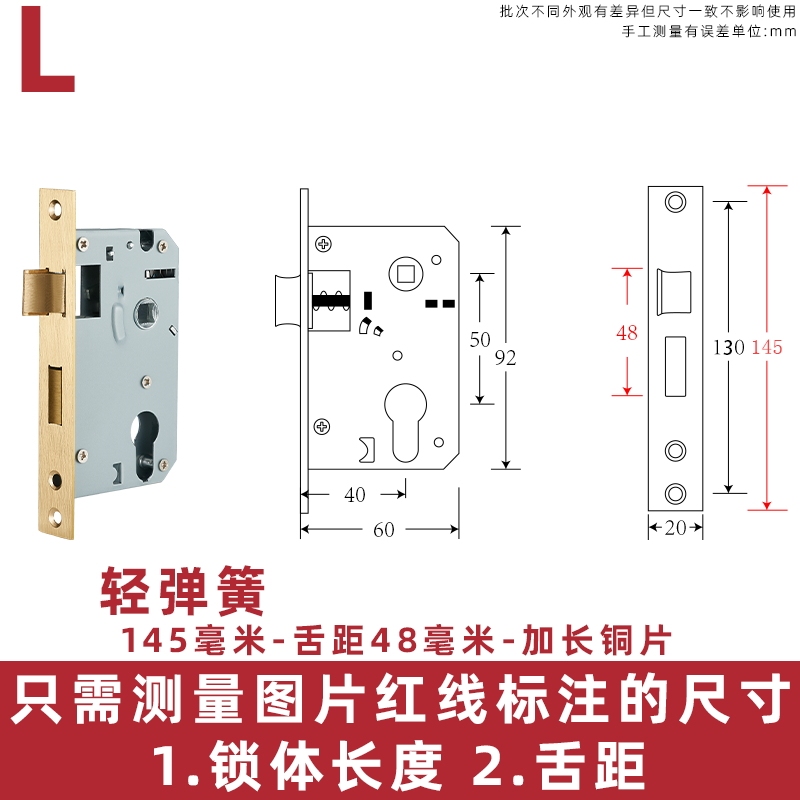 L

批次不同外观有差异但尺寸一致不影响使用
手工测量有误差单位:mm

50
92
40
60

48
130
145
20

轻弹簧
145毫米-舌距48毫米-加长铜片

只需测量图片红线标注的尺寸
1.锁体长度 2.舌距