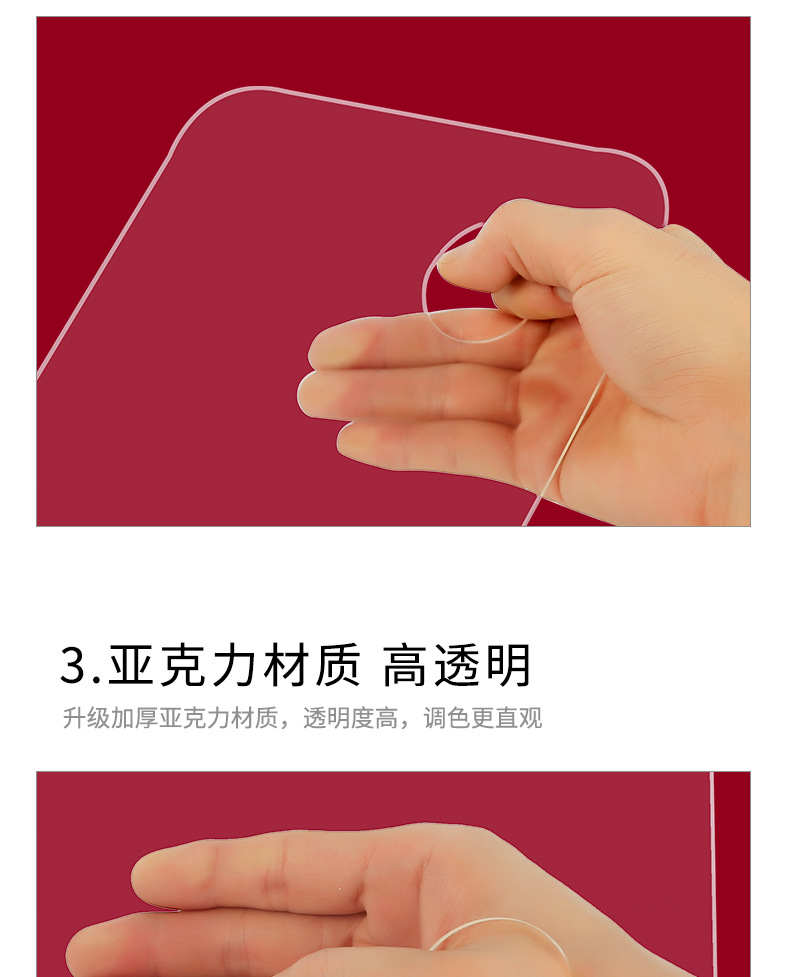 3.亚克力材质 高透明

升级加厚亚克力材质，透明度高，调色更直观