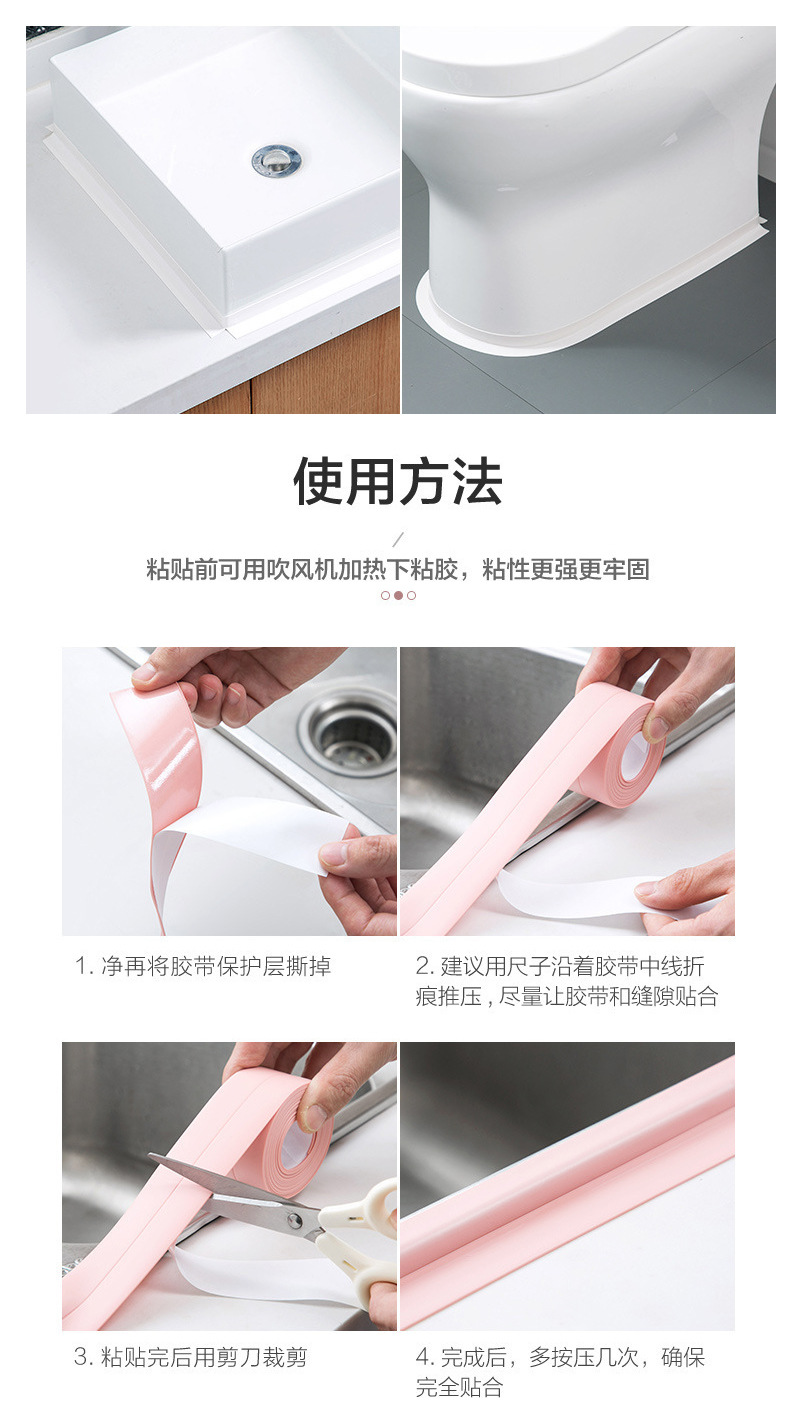 使用方法

粘贴前可用吹风机加热下粘胶，粘性更强更牢固

1. 净再将胶带保护层撕掉

2. 建议用尺子沿着胶带中线折痕推压，尽量让胶带和缝隙贴合

3. 粘贴完后用剪刀裁剪

4. 完成后，多按压几次，确保完全贴合