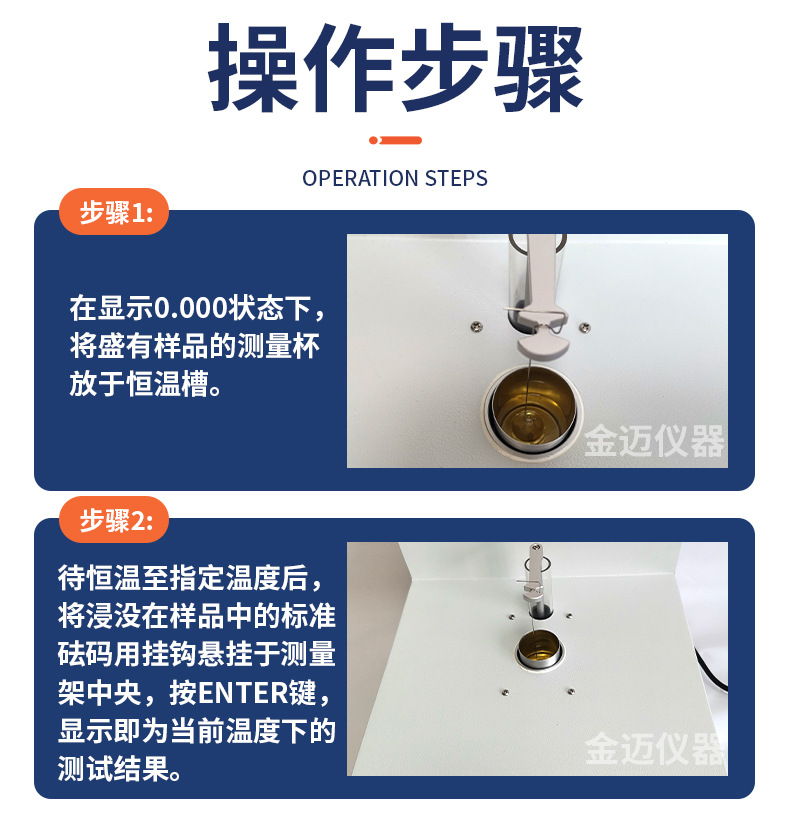 操作步骤

OPERATION STEPS

步骤1:

在显示0.000状态下，将盛有样品的测量杯放于恒温槽。

金迈仪器

步骤2:

待恒温至指定温度后，将浸没在样品中的标准砝码用挂钩悬挂于测量架中央，按ENTER键，显示即为当前温度下的测试结果。

金迈仪器