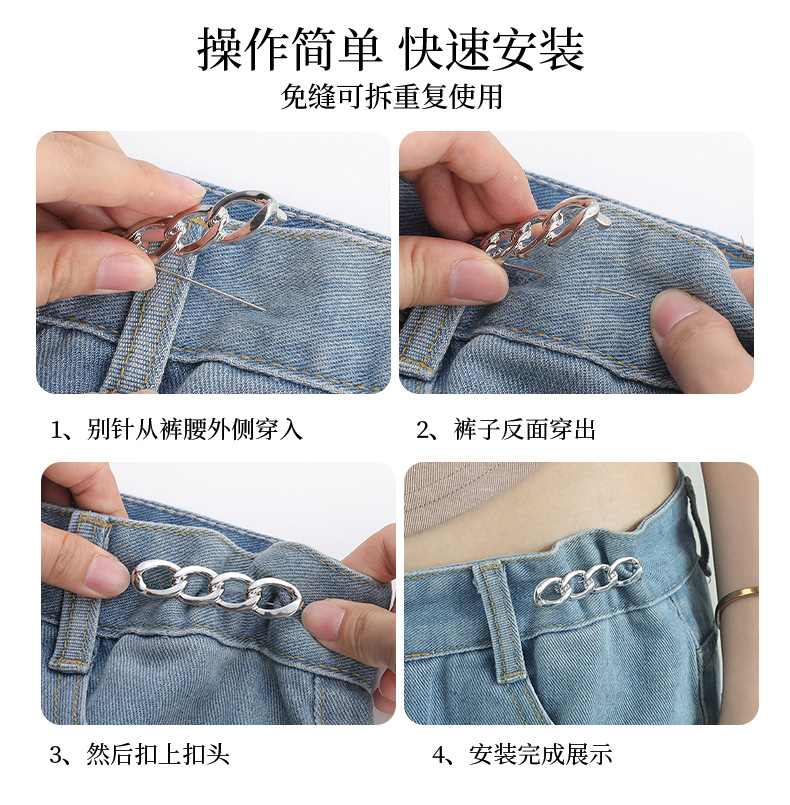 操作简单 快速安装

免缝可拆重复使用

1、别针从裤腰外侧穿入

2、裤子反面穿出

3、然后扣上扣头

4、安装完成展示