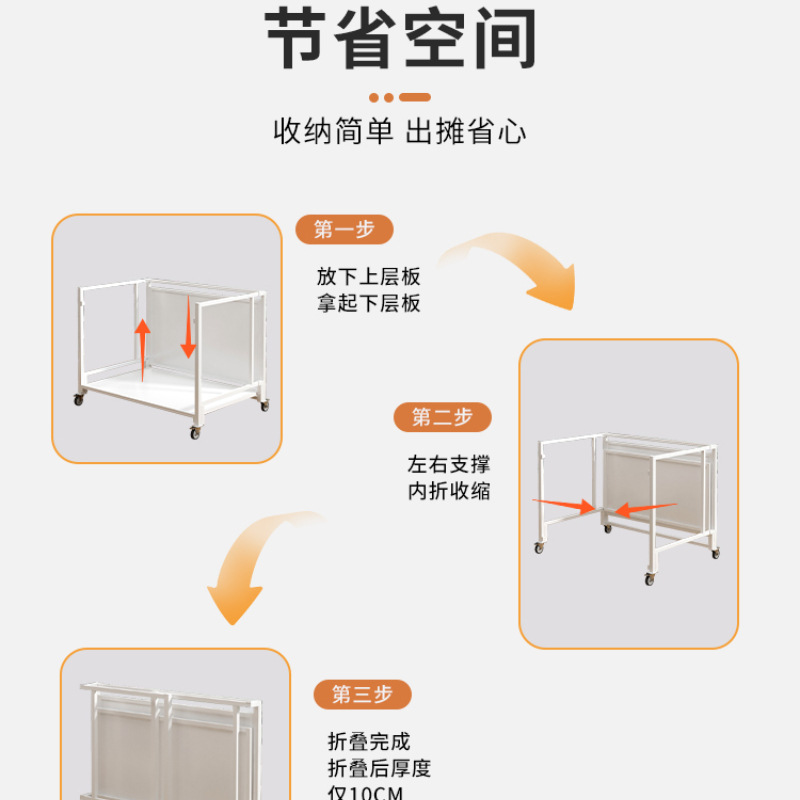 节省空间

收纳简单 出摊省心

第一步

放下上层板
拿起下层板

第二步

左右支撑
内折收缩

第三步

折叠完成
折叠后厚度
仅10CM