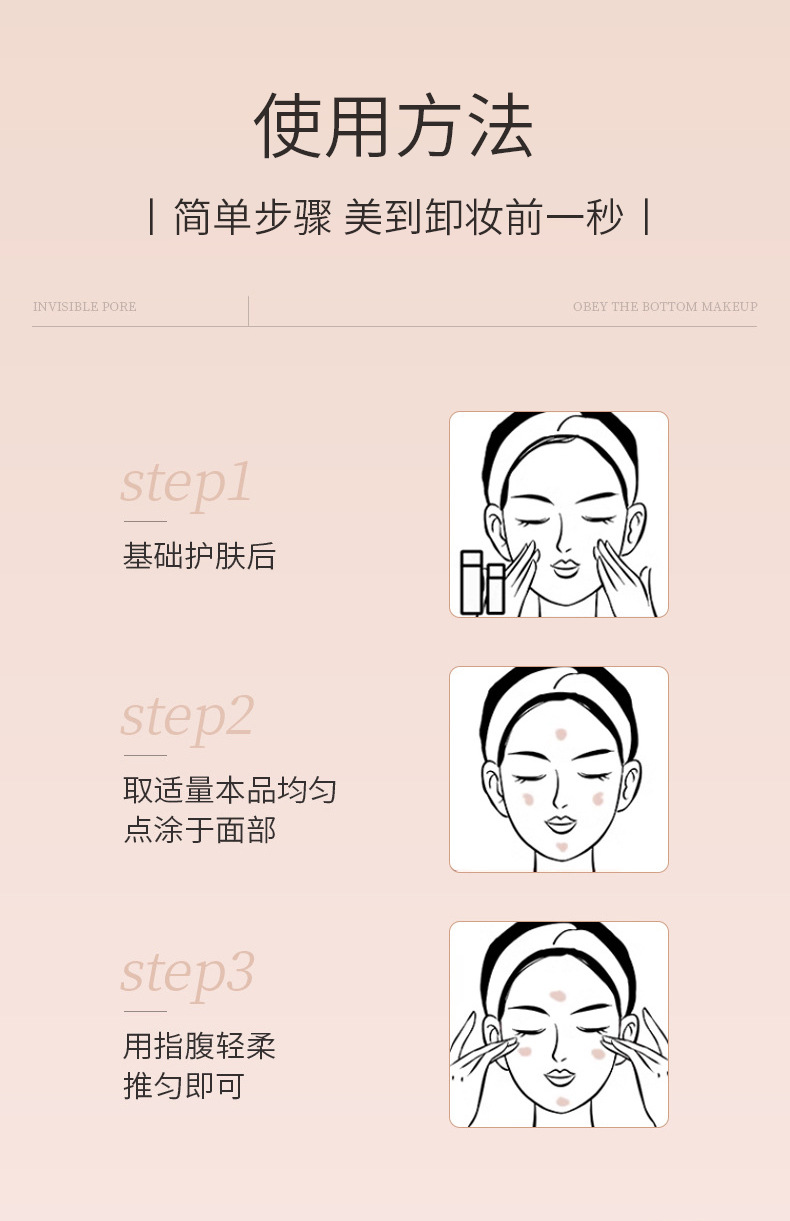 使用方法

| 简单步骤 美到卸妆前一秒 |

INVISIBLE PORE

OBEY THE BOTTOM MAKEUP

step1

基础护肤后

step2

取适量本品均匀点涂于面部

step3

用指腹轻柔推匀即可