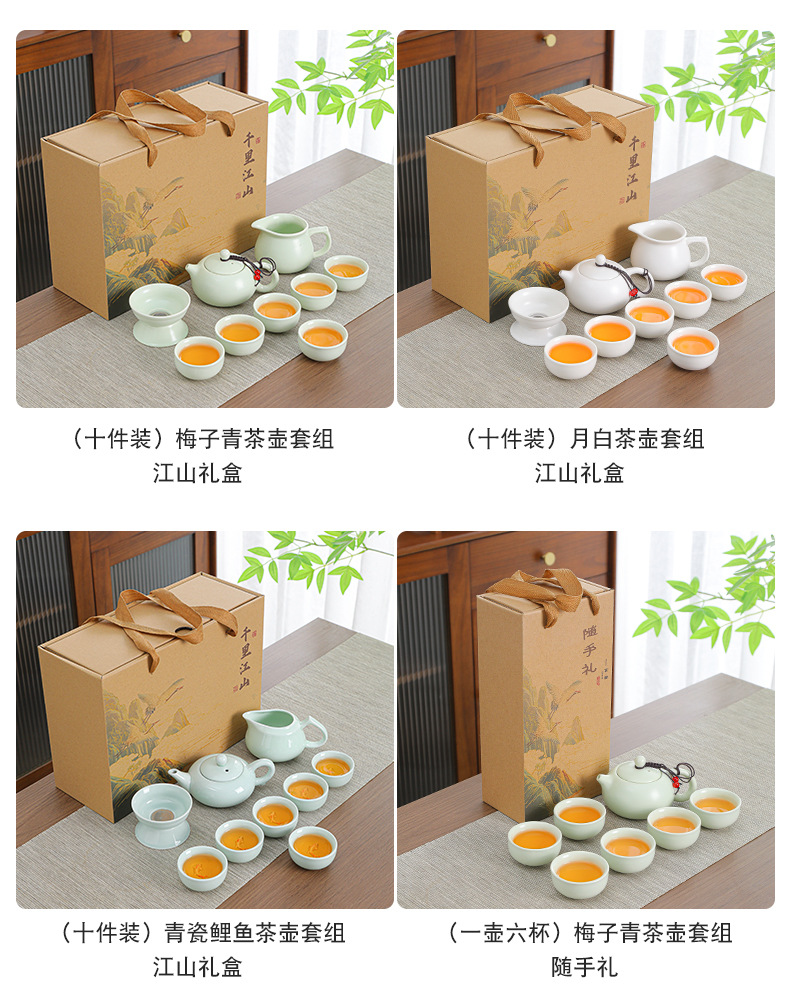 千里江山

（十件装）梅子青茶壶套组
江山礼盒

千里江山

（十件装）月白茶壶套组
江山礼盒

千里江山

（十件装）青瓷鲤鱼茶壶套组
江山礼盒

随手礼

（一壶六杯）梅子青茶壶套组
随手礼