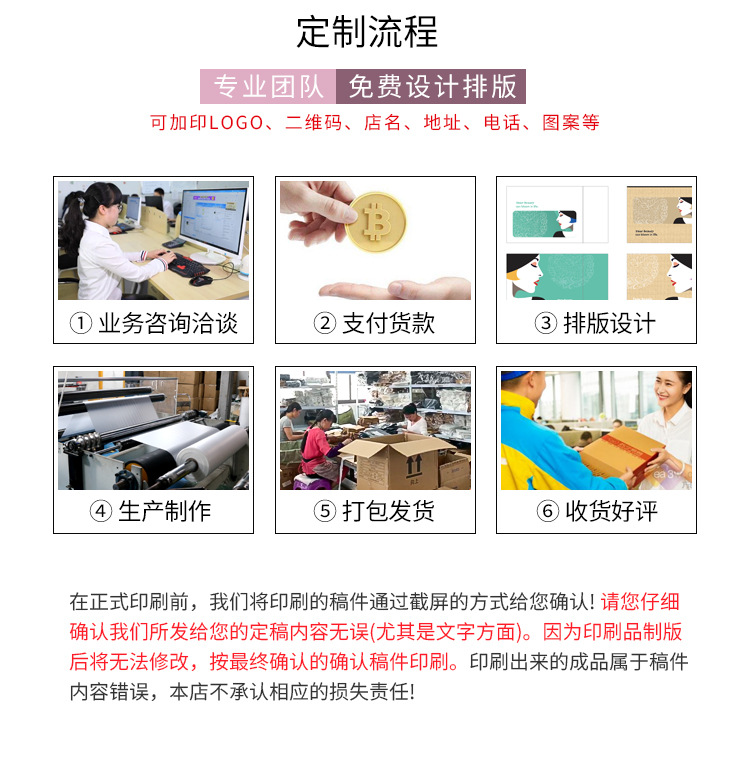 定制流程

专业团队 免费设计排版

可加印LOGO、二维码、店名、地址、电话、图案等

① 业务咨询洽谈

② 支付货款

③ 排版设计

④ 生产制作

⑤ 打包发货

⑥ 收货好评

在正式印刷前，我们将印刷的稿件通过截屏的方式给您确认! 请您仔细确认我们所发给您的定稿内容无误(尤其是文字方面)。因为印刷品制版后将无法修改，按最终确认的确认稿件印刷。印刷出来的成品属于稿件内容错误，本店不承认相应的损失责任!