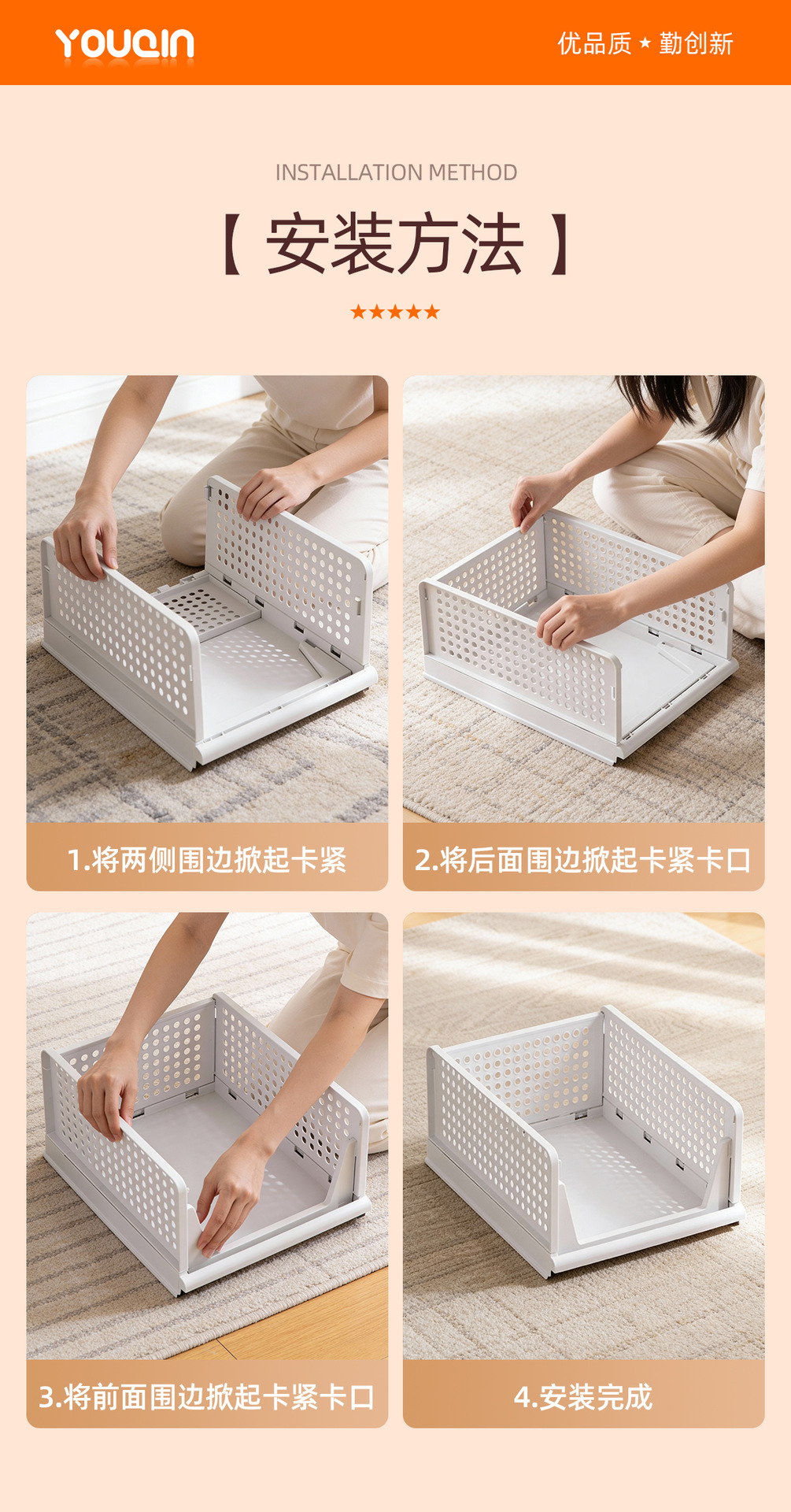 YOUQIN

优品质 ★ 勤创新

INSTALLATION METHOD

【 安装方法 】

★★★★★

1.将两侧围边掀起卡紧

2.将后面围边掀起卡紧卡口

3.将前面围边掀起卡紧卡口

4.安装完成