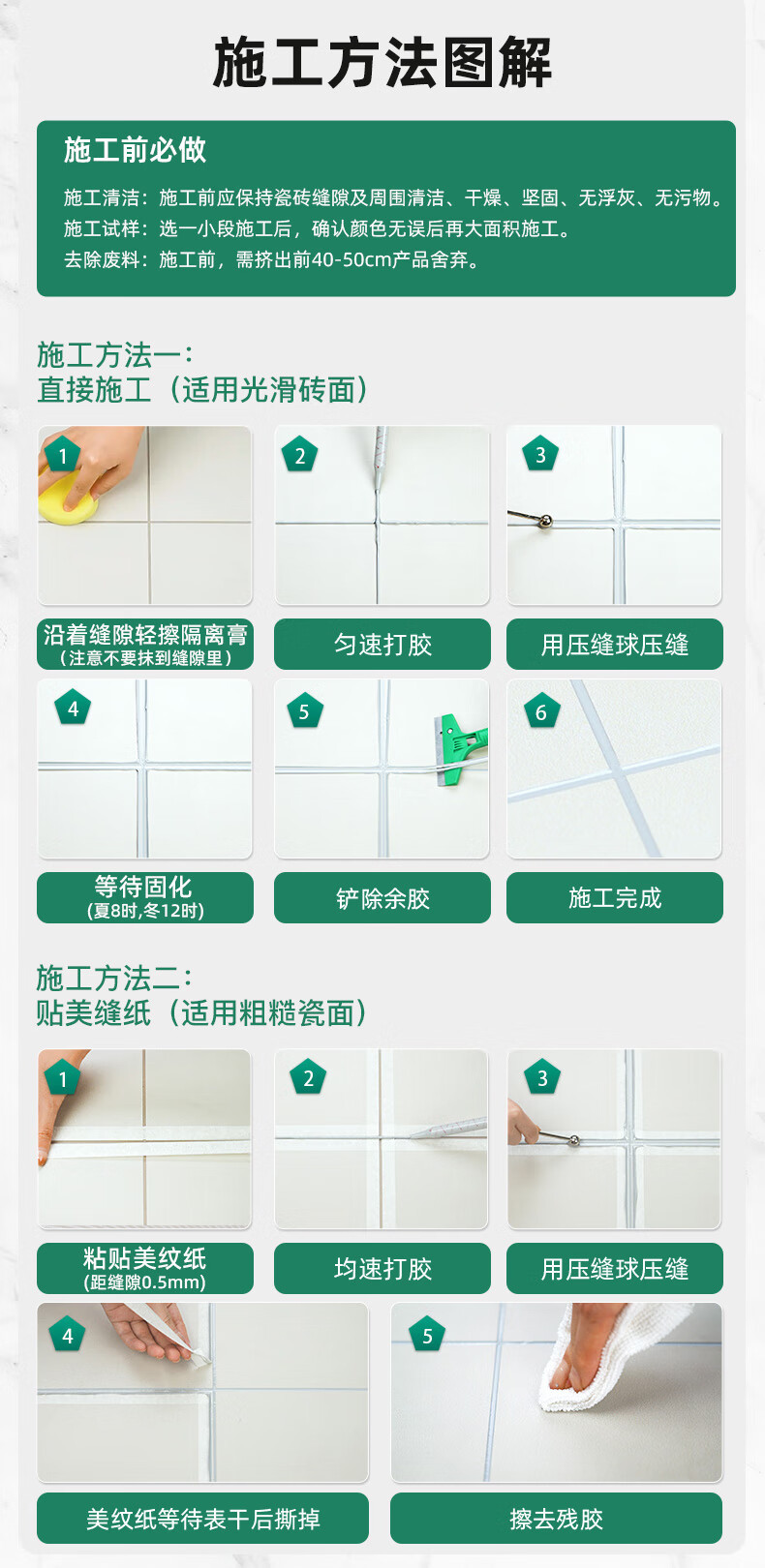 施工方法图解

施工前必做

施工清洁：施工前应保持瓷砖缝隙及周围清洁、干燥、坚固、无浮灰、无污物。
施工试样：选一小段施工后，确认颜色无误后再大面积施工。
去除废料：施工前，需挤出前40-50cm产品舍弃。

施工方法一：
直接施工（适用光滑砖面）

1
沿着缝隙轻擦隔离膏
（注意不要抹到缝隙里）

2
匀速打胶

3
用压缝球压缝

4
等待固化
(夏8时,冬12时)

5
铲除余胶

6
施工完成

施工方法二：
贴美缝纸（适用粗糙瓷面）

1
粘贴美纹纸
(距缝隙0.5mm)

2
均速打胶

3
用压缝球压缝

4
美纹纸等待表干后撕掉

5
擦去残胶