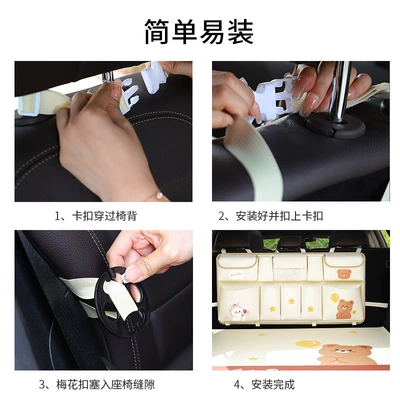 简单易装

1、卡扣穿过椅背

2、安装好并扣上卡扣

3、梅花扣塞入座椅缝隙

4、安装完成