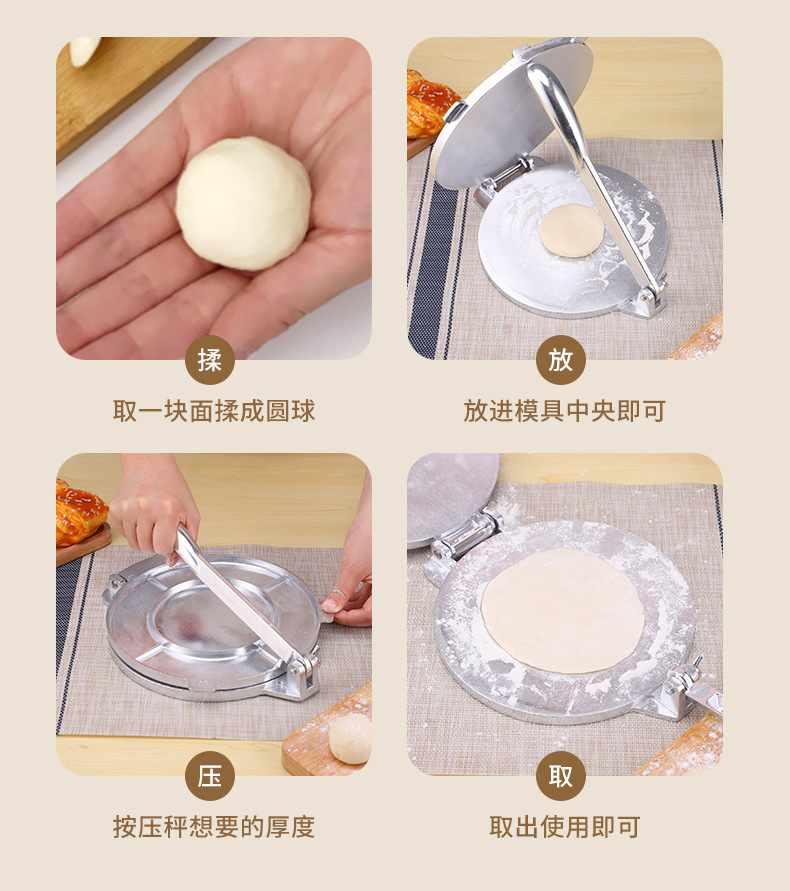 揉

取一块面揉成圆球

放

放进模具中央即可

压

按压秤想要的厚度

取

取出使用即可